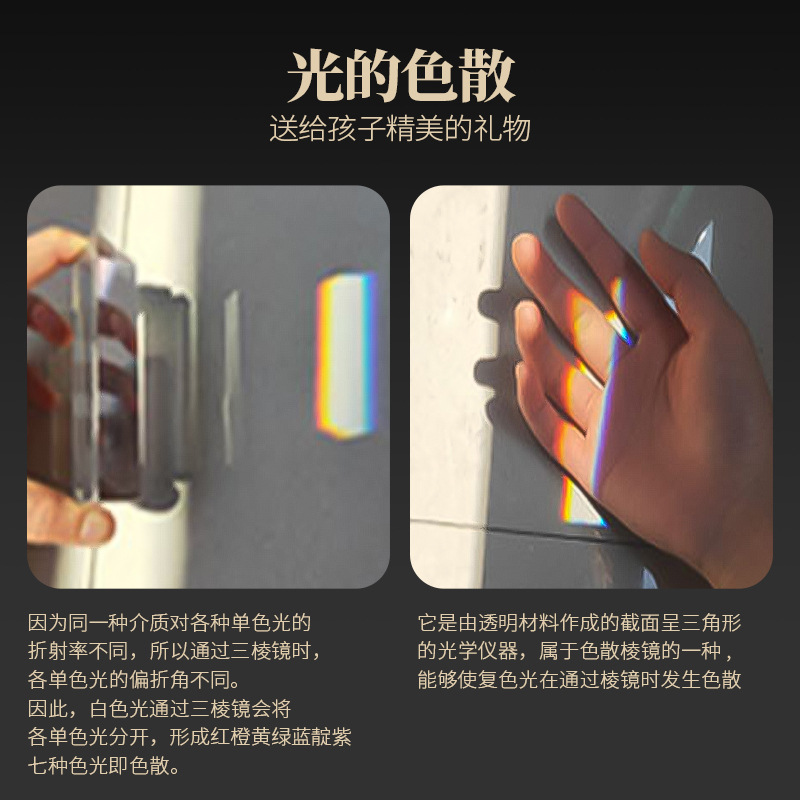 光的色散
送给孩子精美的礼物

因为同一种介质对各种单色光的折射率不同，所以通过三棱镜时，各单色光的偏折角不同。
因此，白色光通过三棱镜会将各单色光分开，形成红橙黄绿蓝靛紫七种色光即色散。

它是由透明材料作成的截面呈三角形的光学仪器，属于色散棱镜的一种，能够使复色光在通过棱镜时发生色散