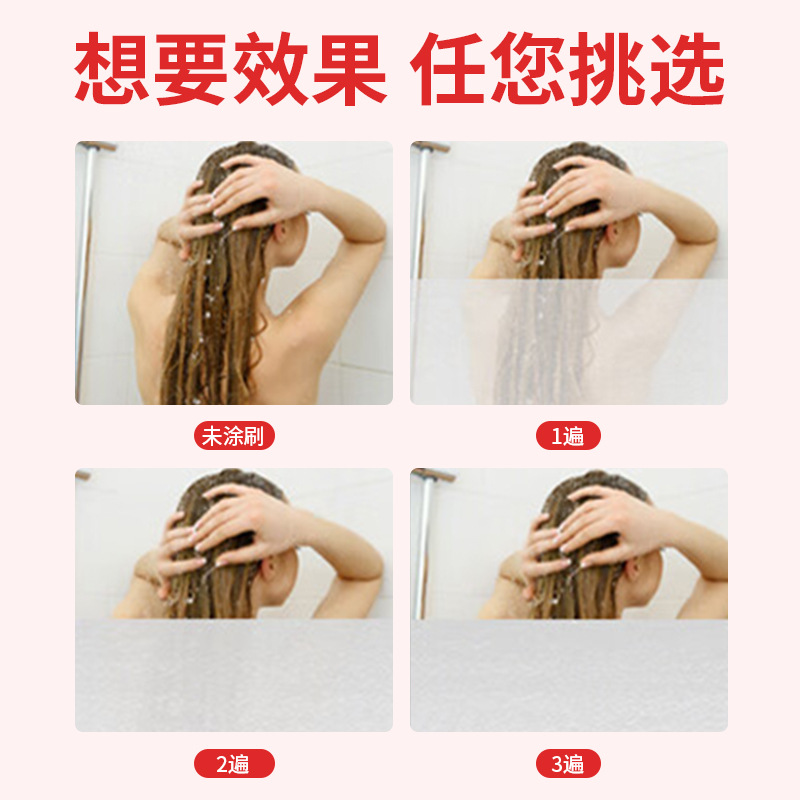 想要效果 任您挑选

未涂刷

1遍

2遍

3遍