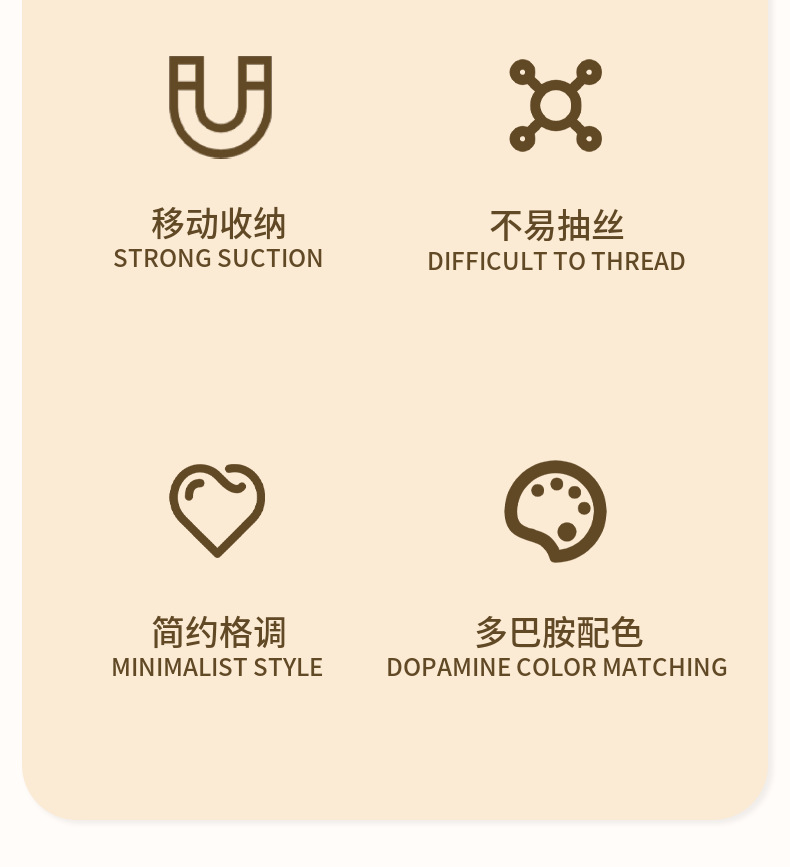 移动收纳
STRONG SUCTION

不易抽丝
DIFFICULT TO THREAD

简约格调
MINIMALIST STYLE

多巴胺配色
DOPAMINE COLOR MATCHING