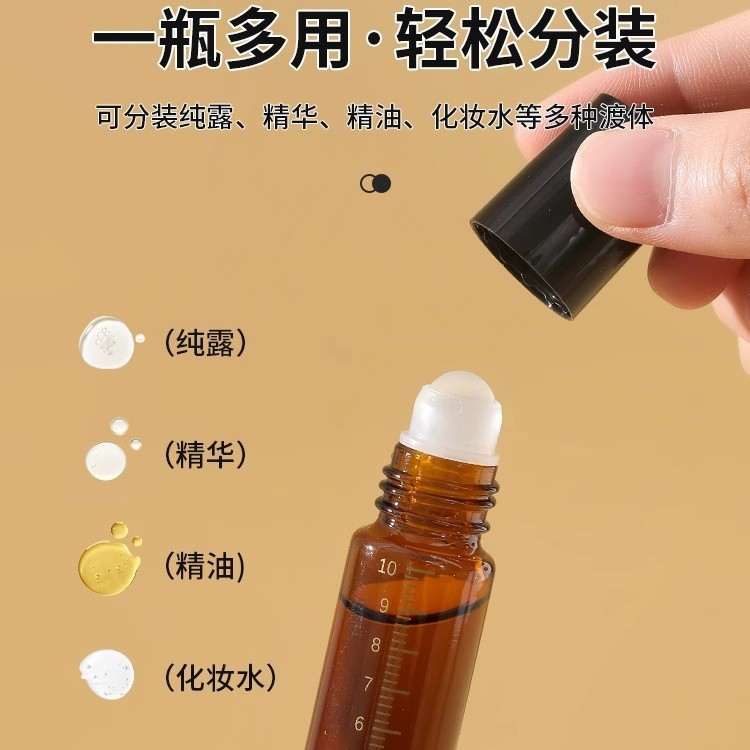 一瓶多用·轻松分装

可分装纯露、精华、精油、化妆水等多种液体

（纯露）

（精华）

（精油）

（化妆水）

10
9
8
7
6