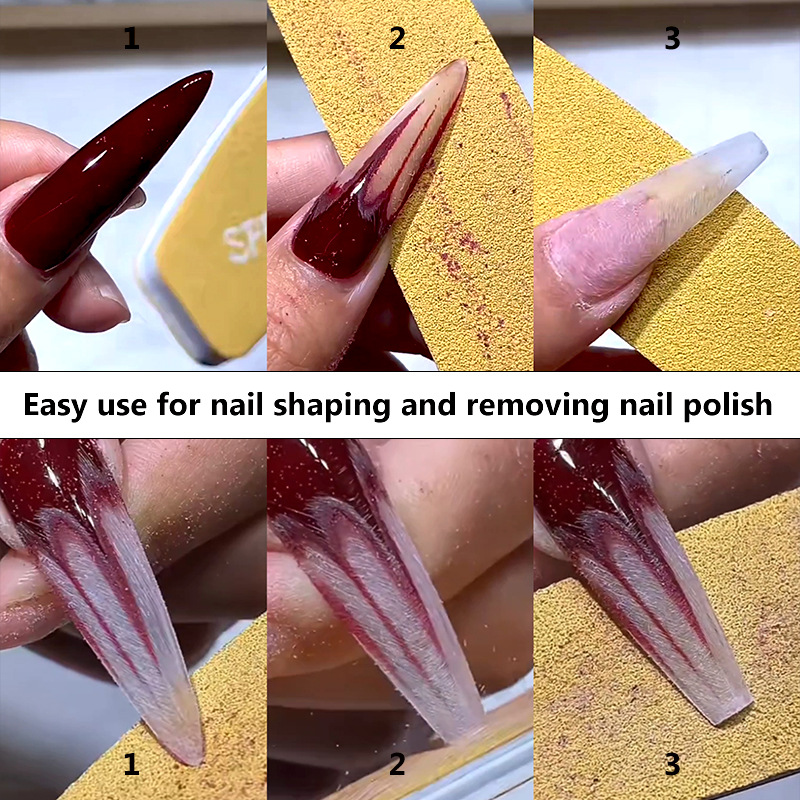 1

2

3

SP

Easy use for nail shaping and removing nail polish

1

2

3