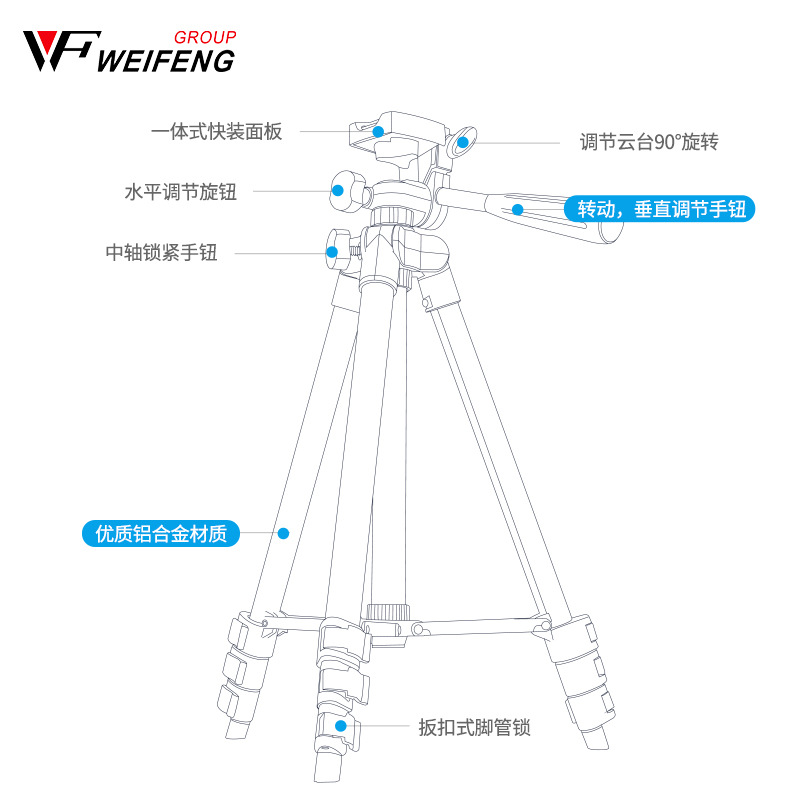 WF GROUP WEIFENG

一体式快装面板

调节云台90°旋转

水平调节旋钮

转动，垂直调节手钮

中轴锁紧手钮

优质铝合金材质

扳扣式脚管锁