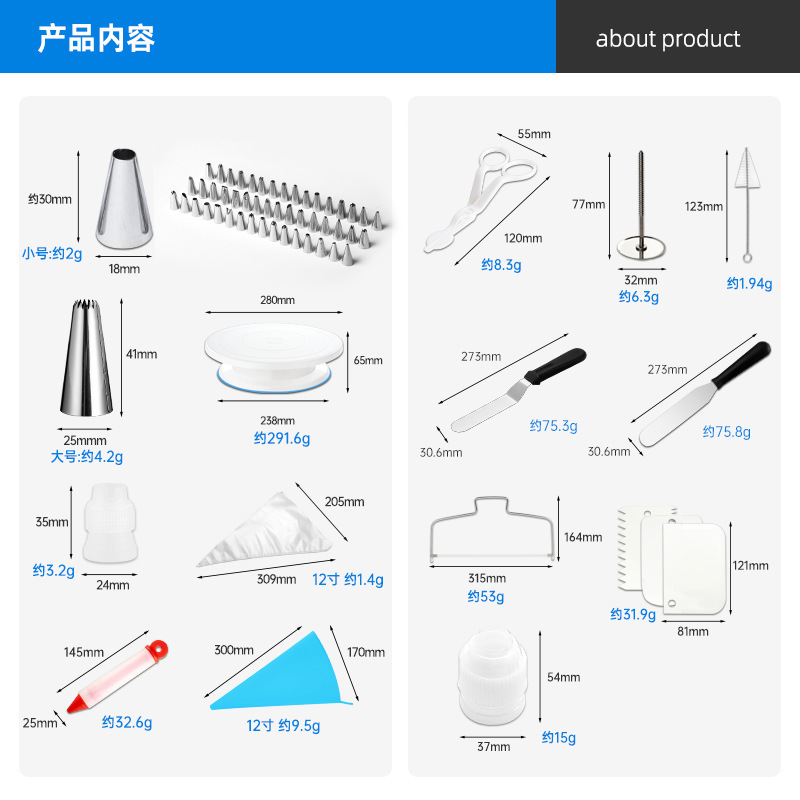 产品内容

about product

约30mm
小号:约2g
18mm

41mm
25mmm
大号:约4.2g

280mm
65mm
238mm
约291.6g

35mm
约3.2g
24mm

205mm
309mm
12寸 约1.4g

145mm
25mm
约32.6g

300mm
170mm
12寸 约9.5g

55mm
120mm
约8.3g

77mm
32mm
约6.3g

123mm
约1.94g

273mm
30.6mm
约75.3g

273mm
30.6mm
约75.8g

164mm
315mm
约53g

121mm
约31.9g
81mm

54mm
37mm
约15g