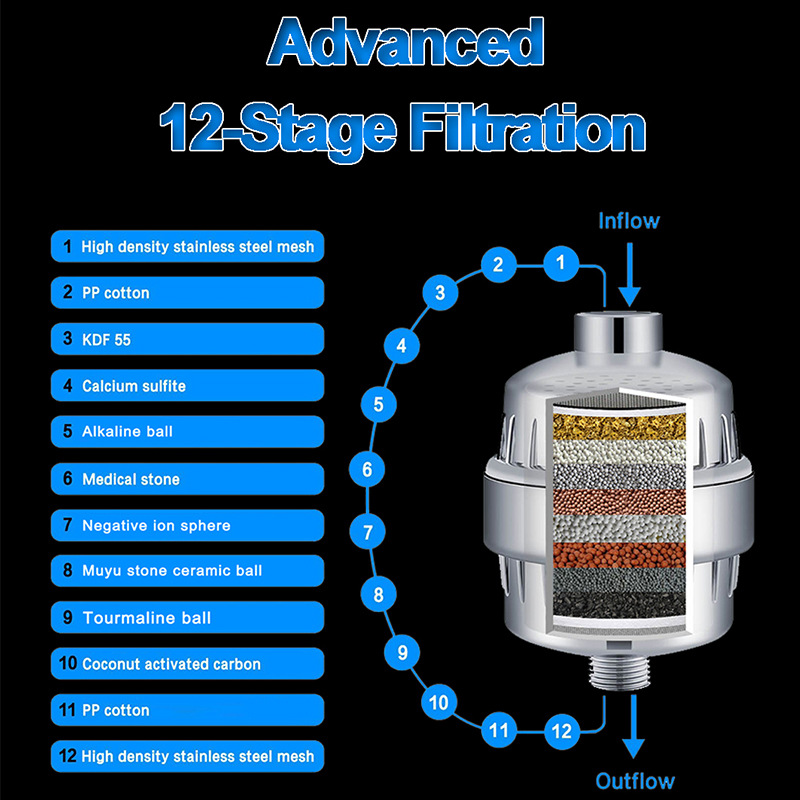 Advanced
12-Stage Filtration

1 High density stainless steel mesh
2 PP cotton
3 KDF 55
4 Calcium sulfite
5 Alkaline ball
6 Medical stone
7 Negative ion sphere
8 Muyu stone ceramic ball
9 Tourmaline ball
10 Coconut activated carbon
11 PP cotton
12 High density stainless steel mesh

Inflow
1 2 3 4 5 6 7 8 9 10 11 12
Outflow