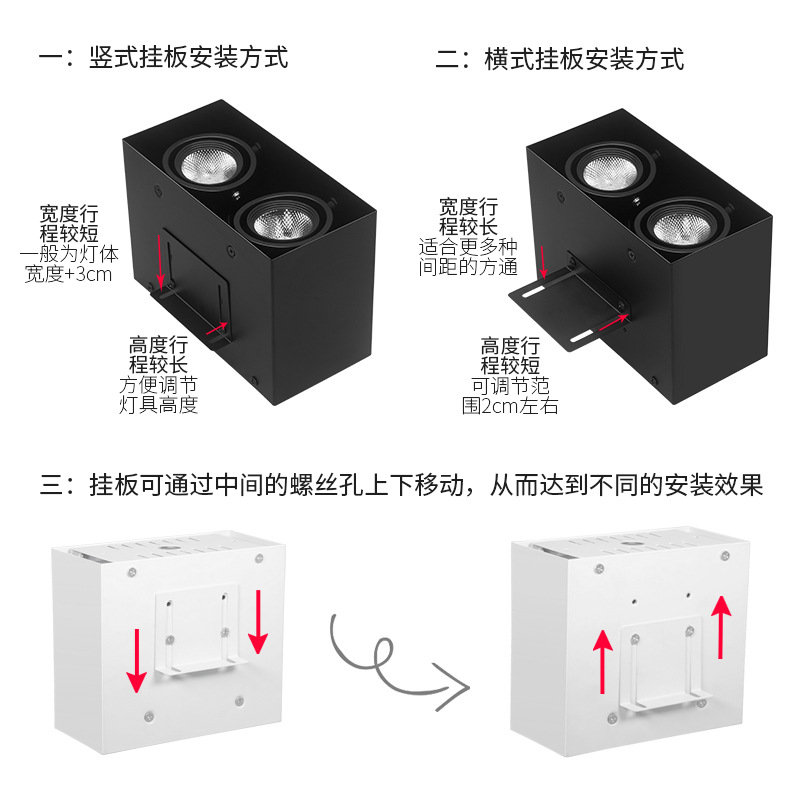 一：竖式挂板安装方式

宽度行程较短
一般为灯体宽度+3cm

高度行程较长
方便调节灯具高度

二：横式挂板安装方式

宽度行程较长
适合更多种间距的方通

高度行程较短
可调节范围2cm左右

三：挂板可通过中间的螺丝孔上下移动，从而达到不同的安装效果