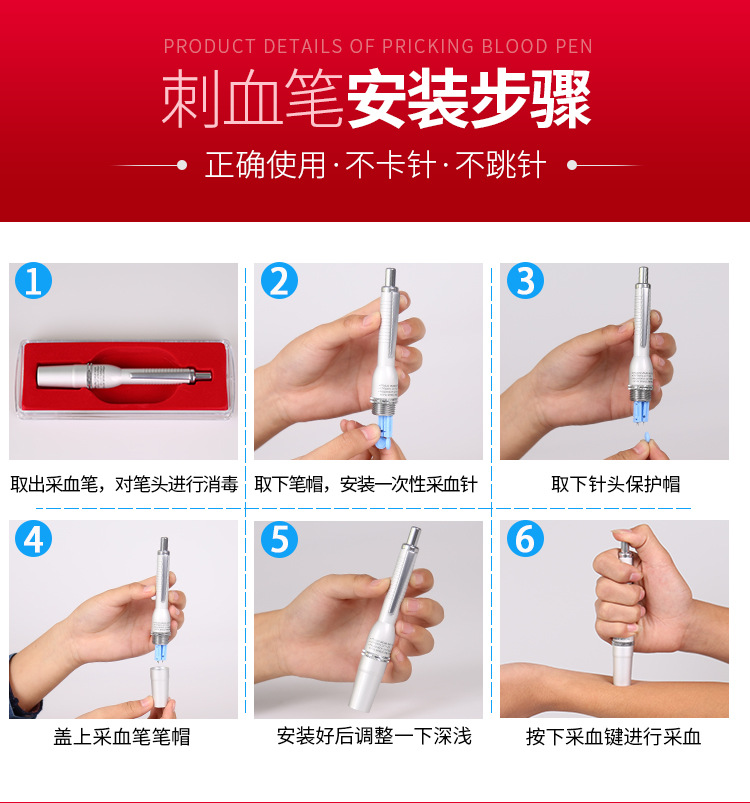 PRODUCT DETAILS OF PRICKING BLOOD PEN

刺血笔安装步骤

正确使用·不卡针·不跳针

1
取出采血笔，对笔头进行消毒

2
取下笔帽，安装一次性采血针

3
取下针头保护帽

4
盖上采血笔笔帽

5
安装好后调整一下深浅

6
按下采血键进行采血