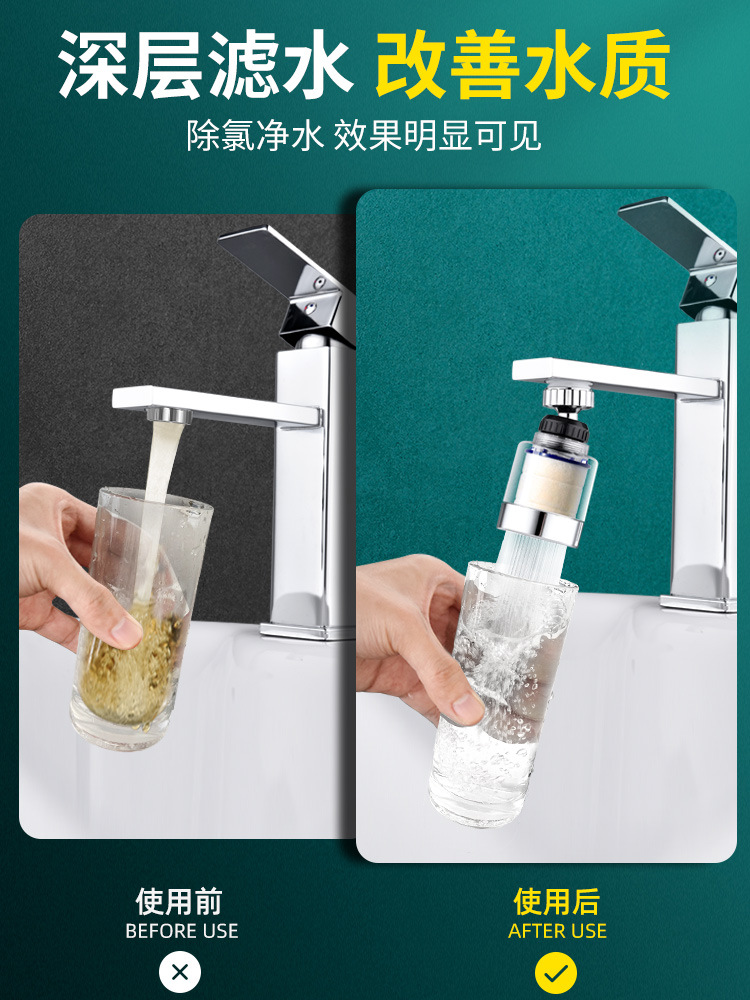 深层滤水 改善水质

除氯净水 效果明显可见

使用前
BEFORE USE

使用后
AFTER USE