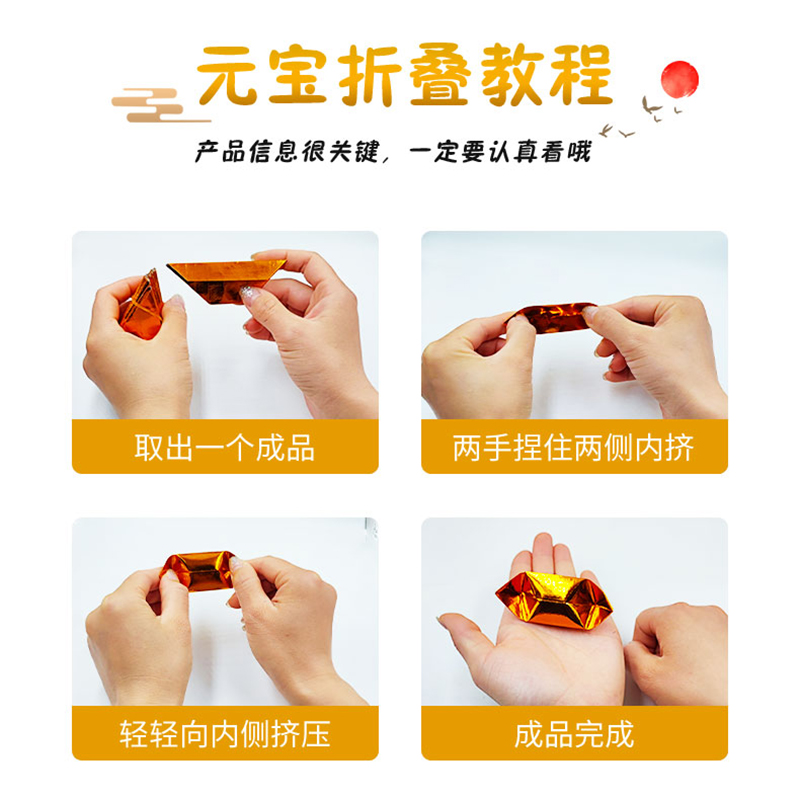 元宝折叠教程

产品信息很关键，一定要认真看哦

取出一个成品

两手捏住两侧内挤

轻轻向内侧挤压

成品完成