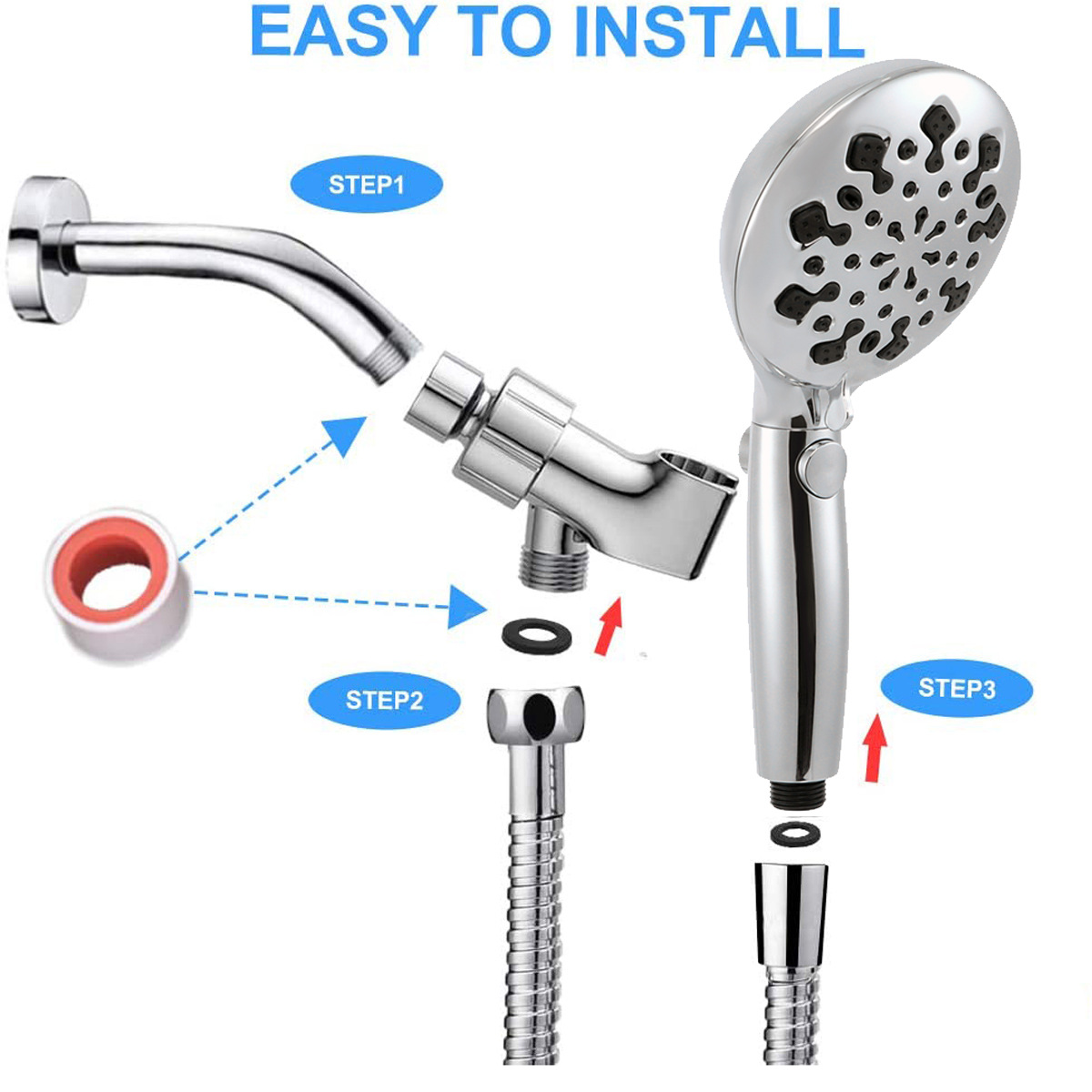 EASY TO INSTALL

STEP1

STEP2

STEP3