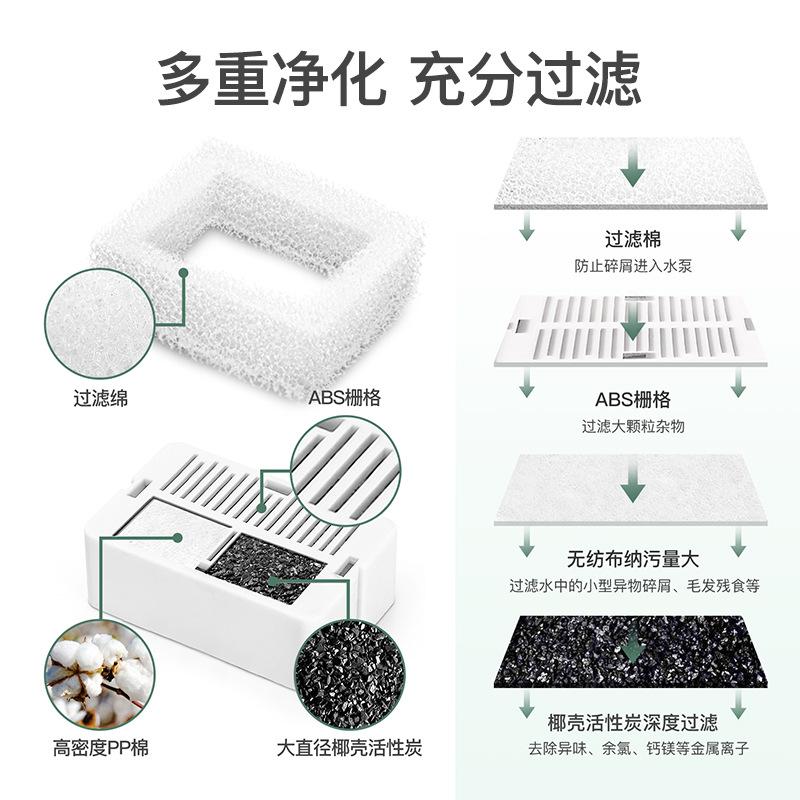 多重净化 充分过滤

过滤绵

ABS栅格

高密度PP棉

大直径椰壳活性炭

过滤棉
防止碎屑进入水泵

ABS栅格
过滤大颗粒杂物

无纺布纳污量大
过滤水中的小型异物碎屑、毛发残食等

椰壳活性炭深度过滤
去除异味、余氯、钙镁等金属离子