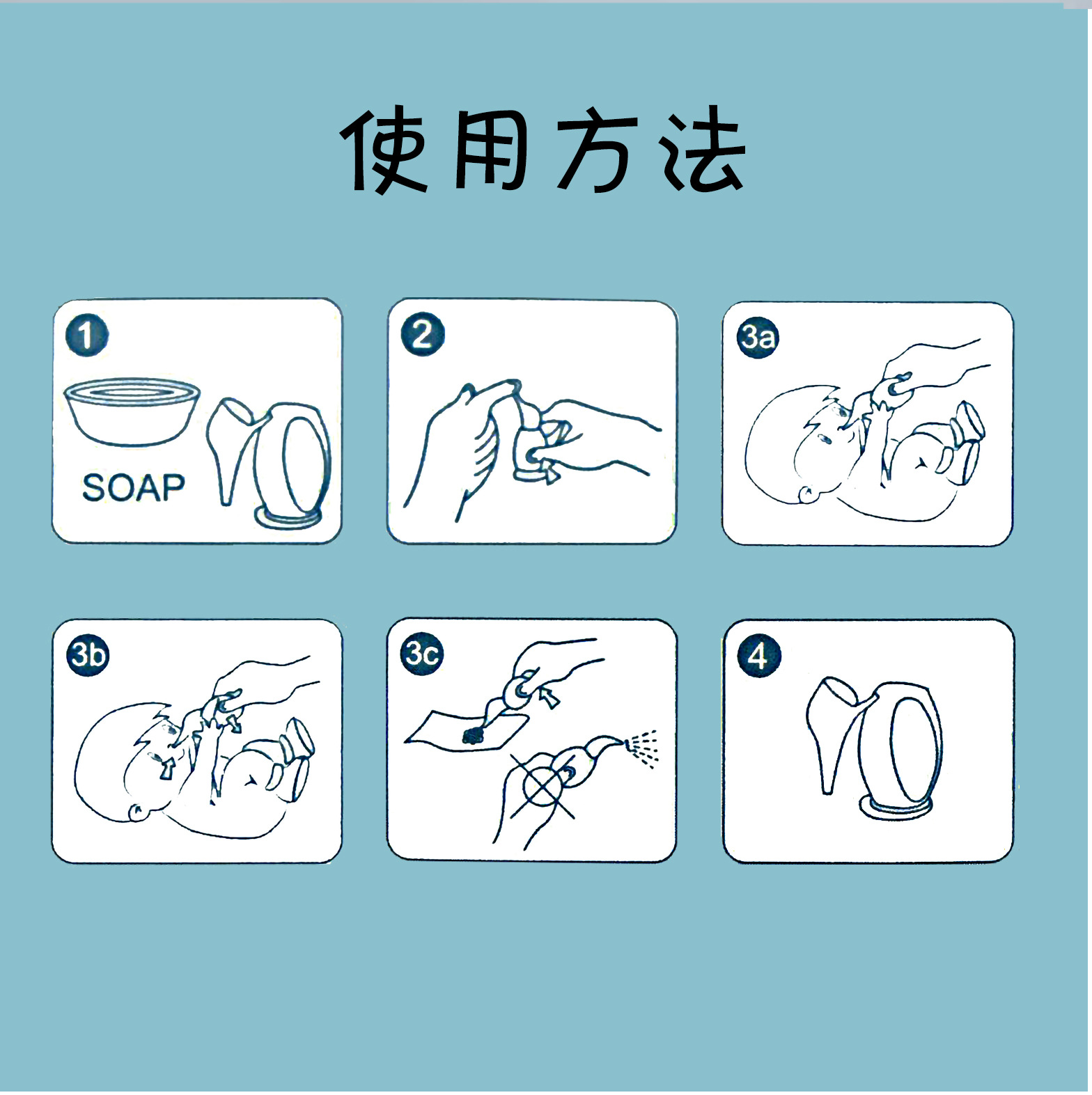 使用方法

1
SOAP

2

3a

3b

3c

4