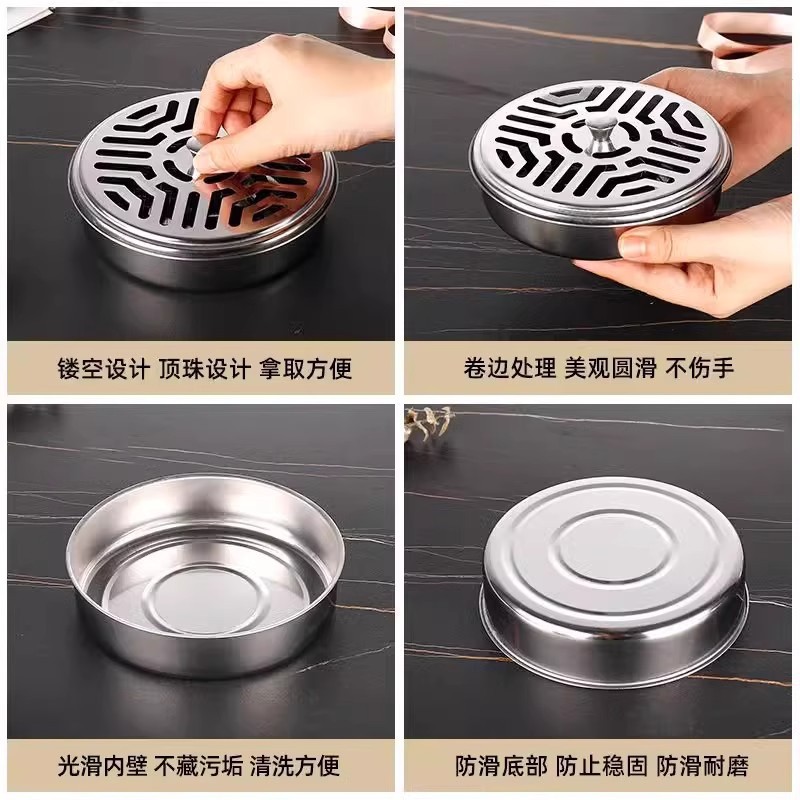 镂空设计 顶珠设计 拿取方便

卷边处理 美观圆滑 不伤手

光滑内壁 不藏污垢 清洗方便

防滑底部 防止稳固 防滑耐磨