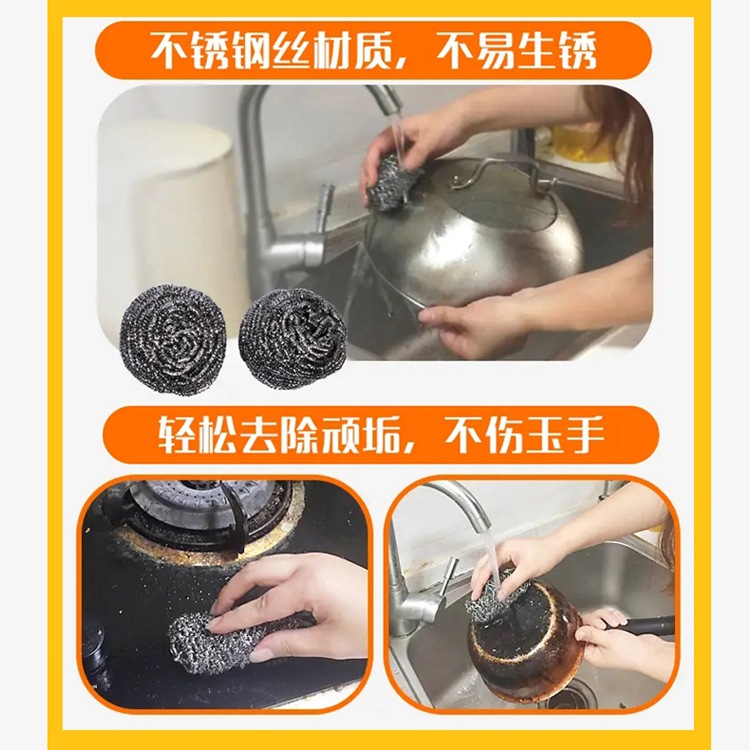 不锈钢丝材质，不易生锈

轻松去除顽垢，不伤玉手