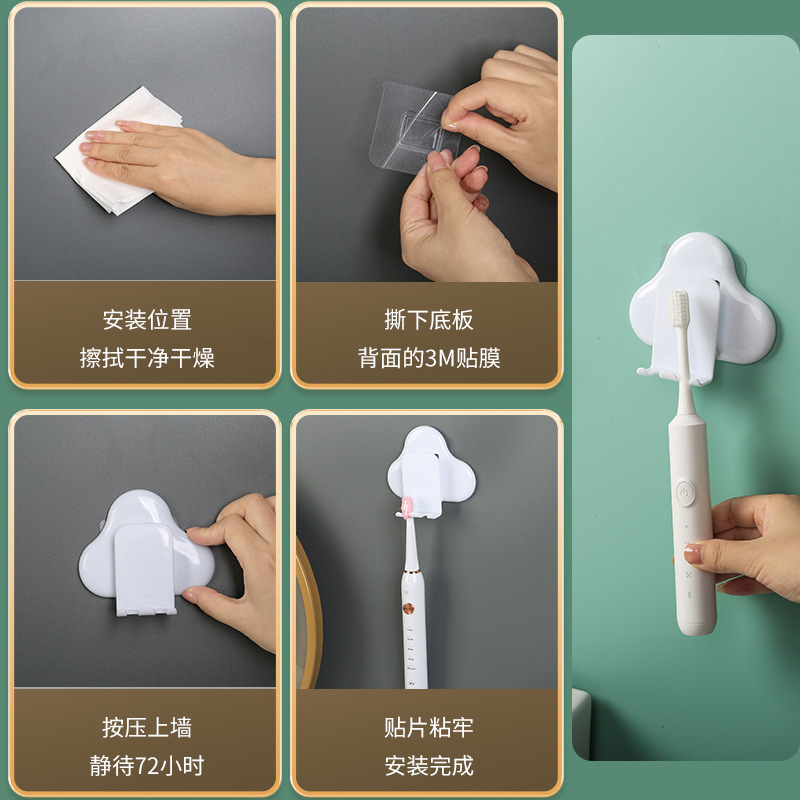 安装位置
擦拭干净干燥

撕下底板
背面的3M贴膜

按压上墙
静待72小时

贴片粘牢
安装完成