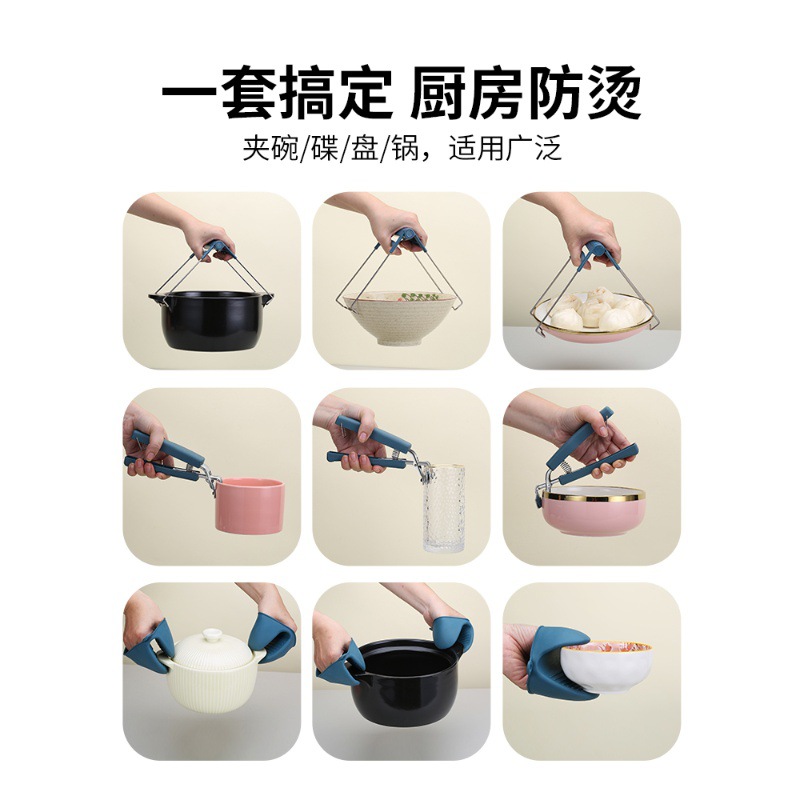 一套搞定 厨房防烫

夹碗/碟/盘/锅，适用广泛