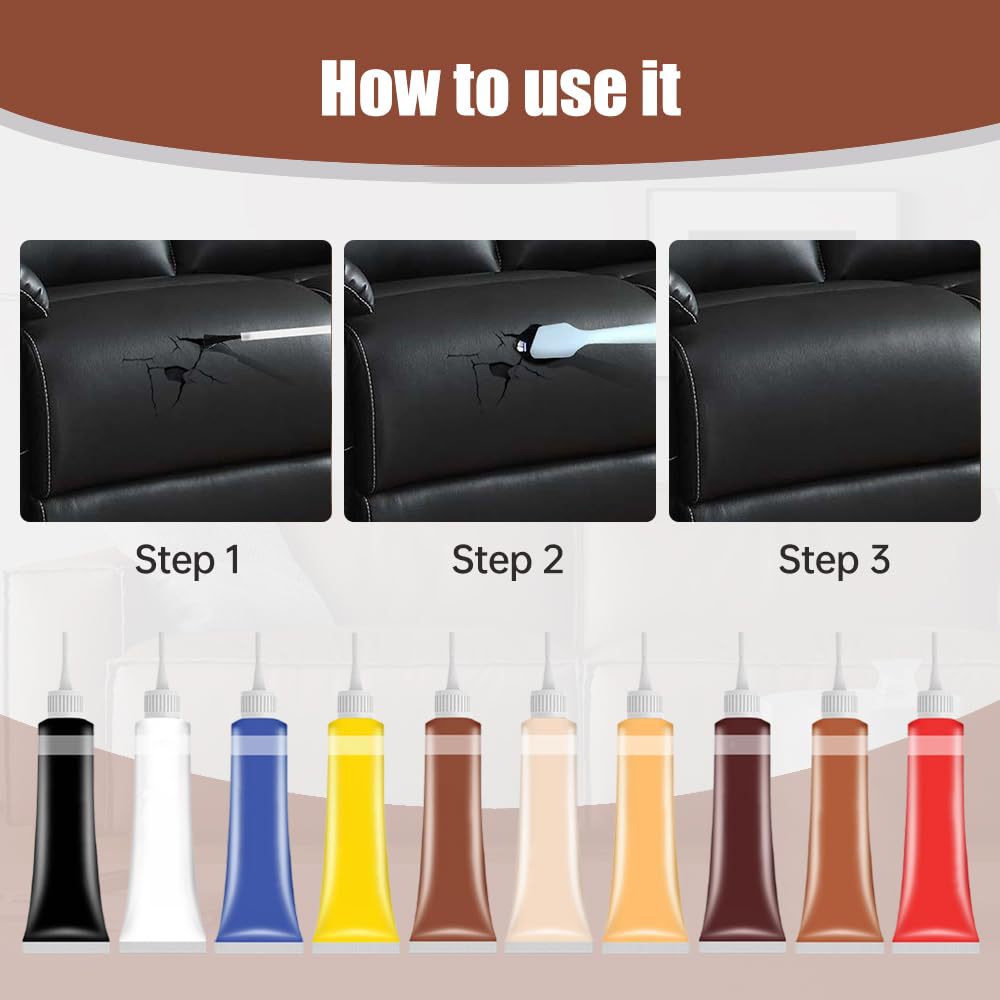 How to use it

Step 1

Step 2

Step 3