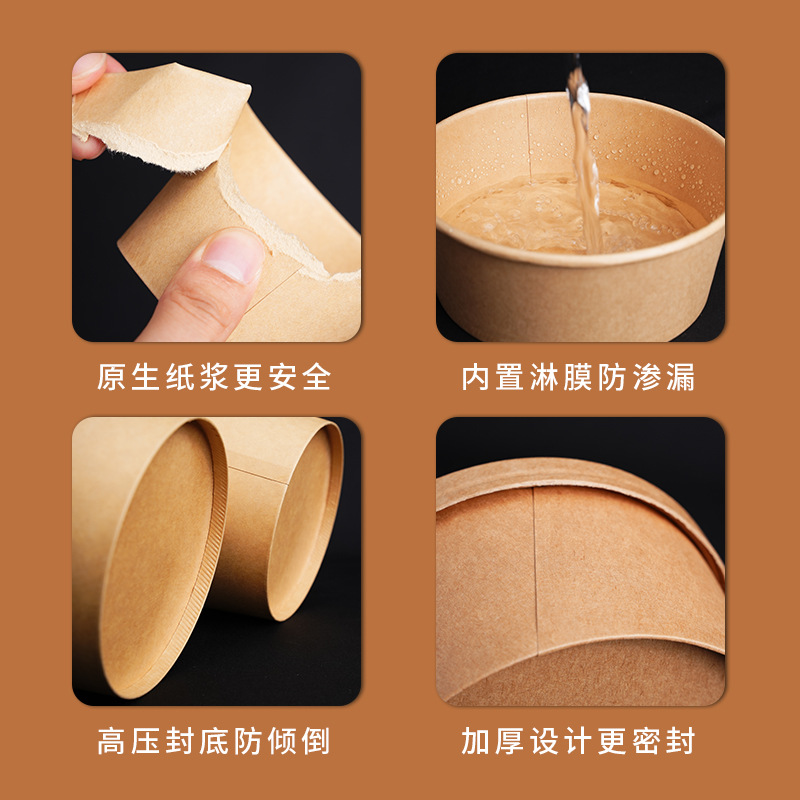 原生纸浆更安全

内置淋膜防渗漏

高压封底防倾倒

加厚设计更密封