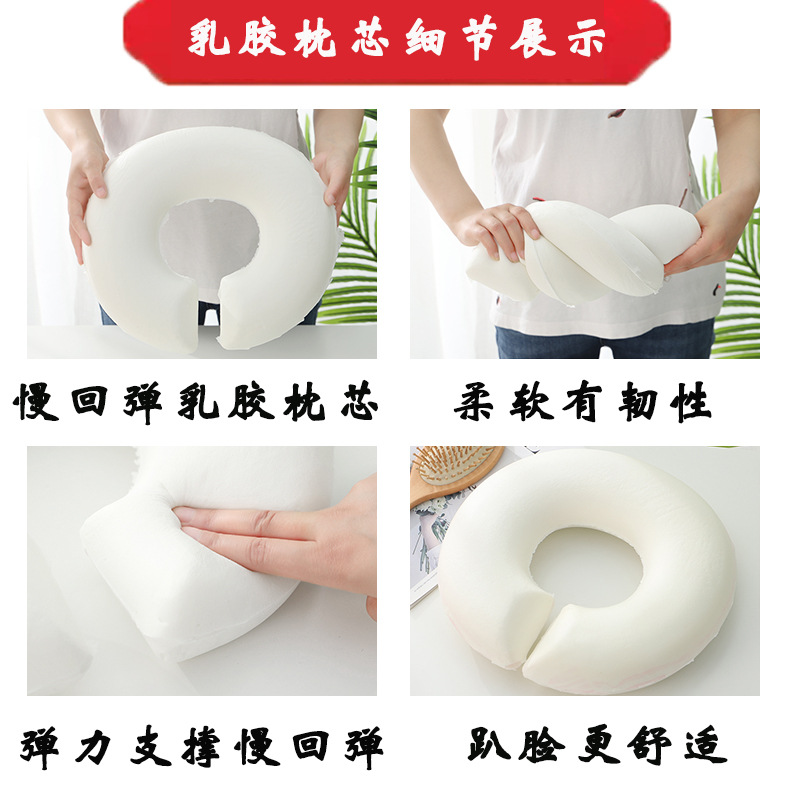 乳胶枕芯细节展示

慢回弹乳胶枕芯

柔软有韧性

弹力支撑慢回弹

趴脸更舒适