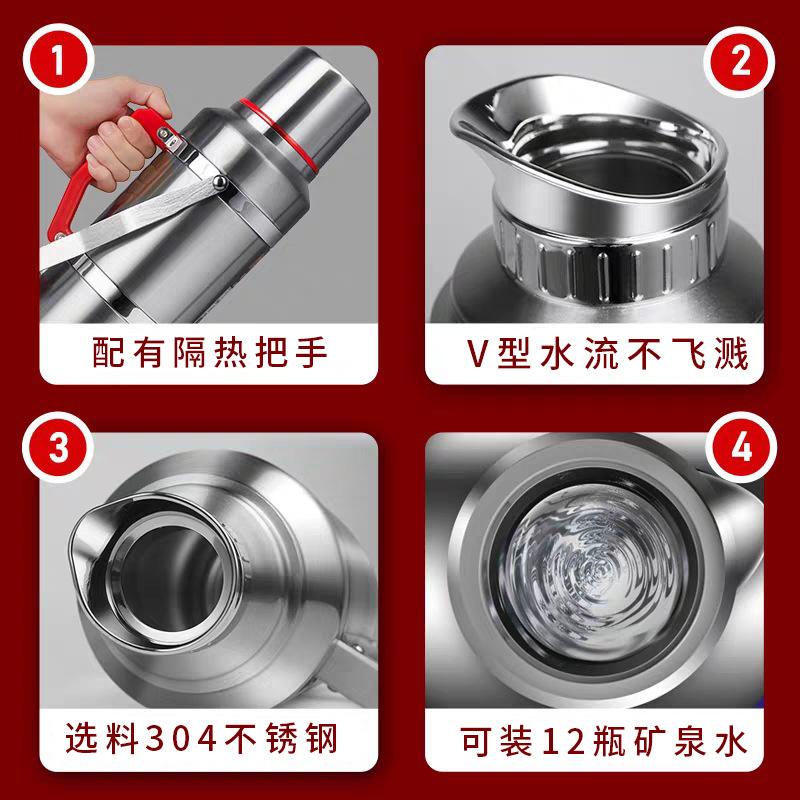 1

配有隔热把手

2

V型水流不飞溅

3

选料304不锈钢

4

可装12瓶矿泉水