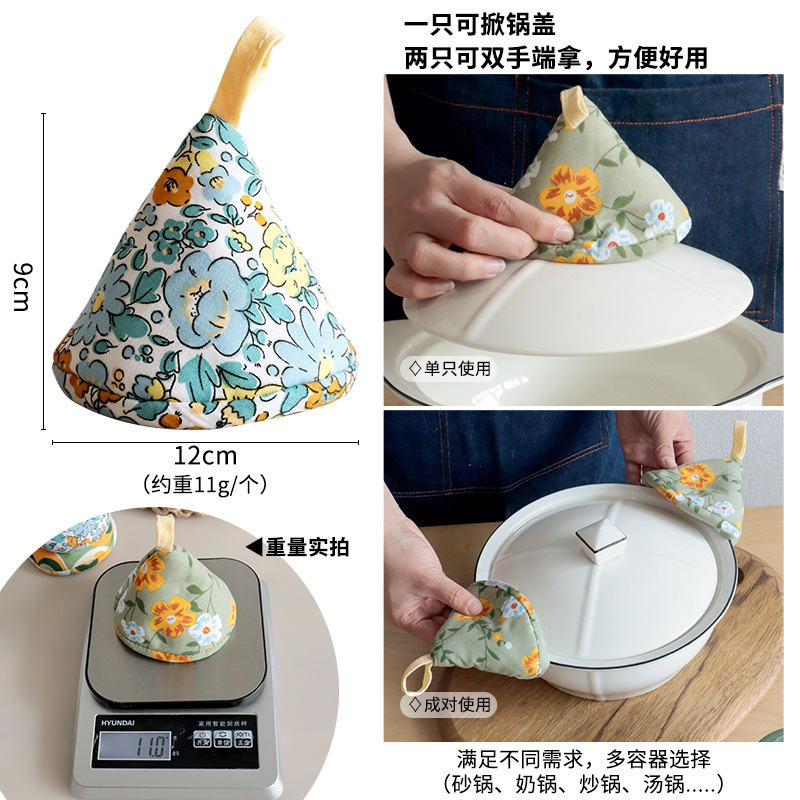 9cm

12cm
(约重11g/个)

◀重量实拍

HYUNDAI
家用智能厨房秤

11.0

一只可掀锅盖
两只可双手端拿，方便好用

◇单只使用

◇成对使用

满足不同需求，多容器选择
(砂锅、奶锅、炒锅、汤锅.....)