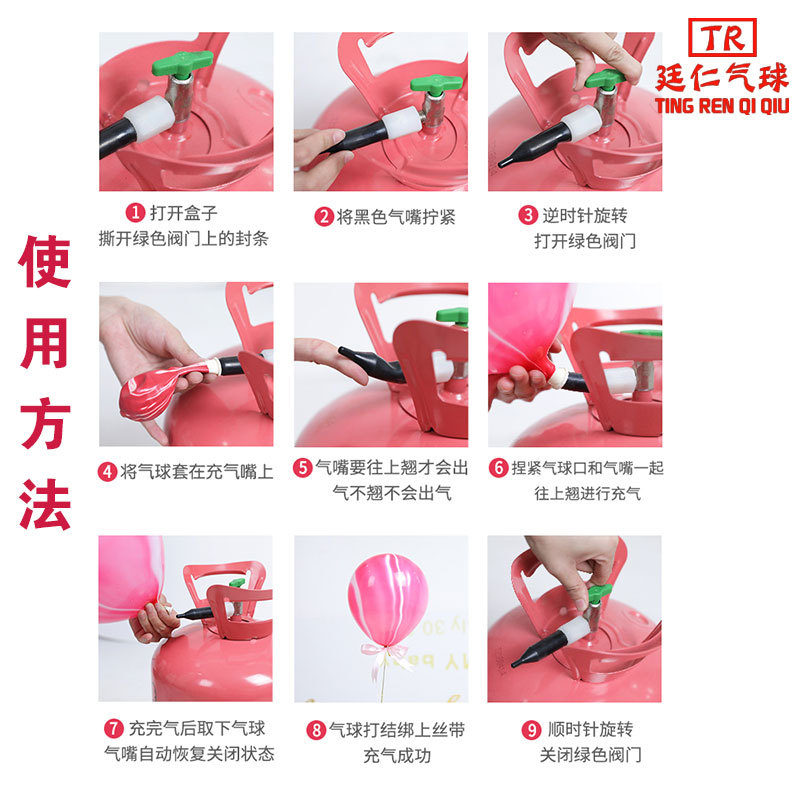 TR
廷仁气球
TING REN QI QIU

使用方法

1 打开盒子
撕开绿色阀门上的封条

2 将黑色气嘴拧紧

3 逆时针旋转
打开绿色阀门

4 将气球套在充气嘴上

5 气嘴要往上翘才会出气不翘不会出气

6 捏紧气球口和气嘴一起往上翘进行充气

7 充完气后取下气球
气嘴自动恢复关闭状态

8 气球打结绑上丝带
充气成功

9 顺时针旋转
关闭绿色阀门