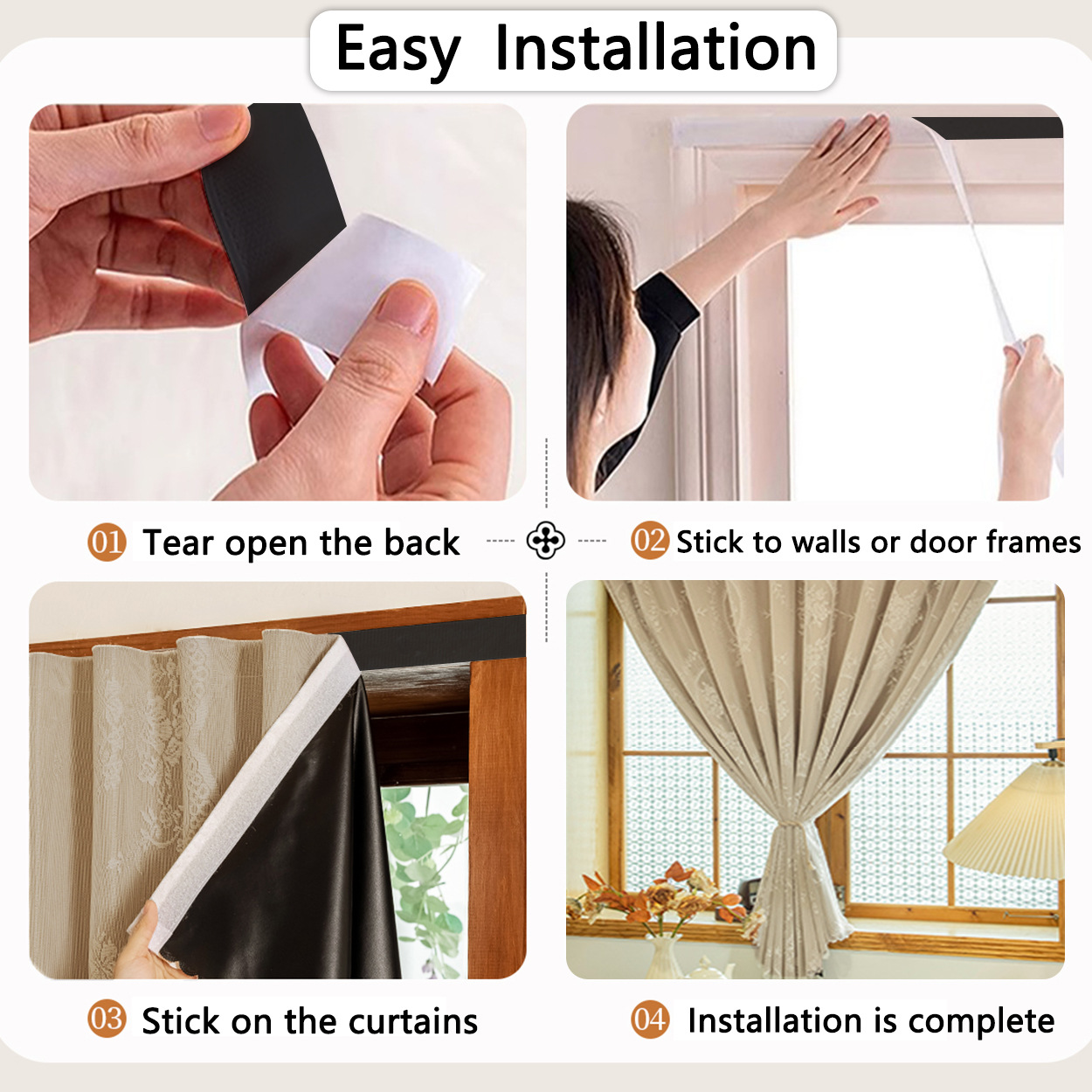 Easy Installation

01 Tear open the back

02 Stick to walls or door frames

03 Stick on the curtains

04 Installation is complete