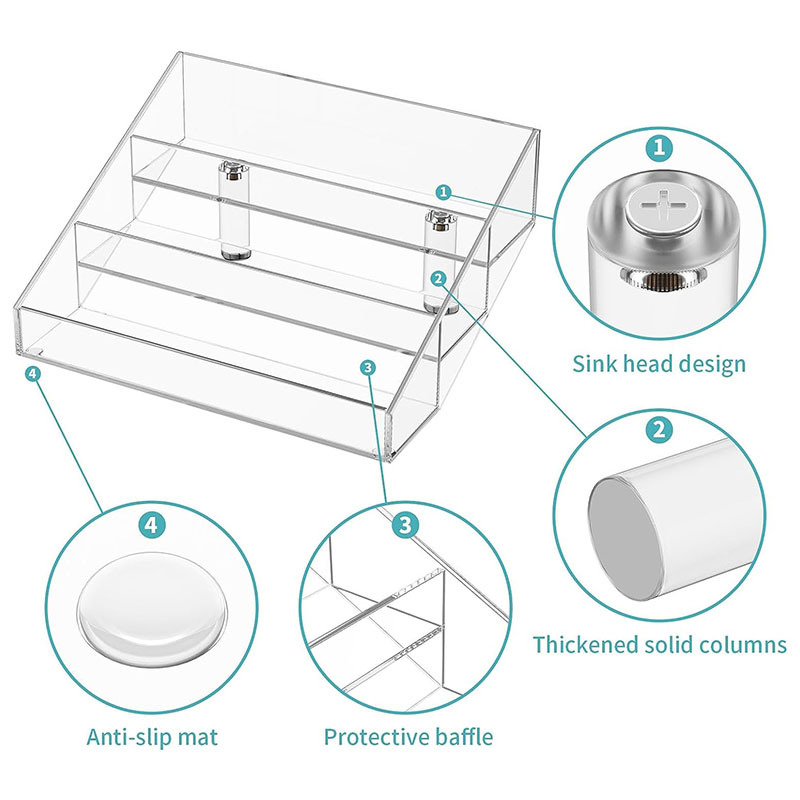 1
2
3
4
1
Sink head design
2
Thickened solid columns
4
Anti-slip mat
3
Protective baffle