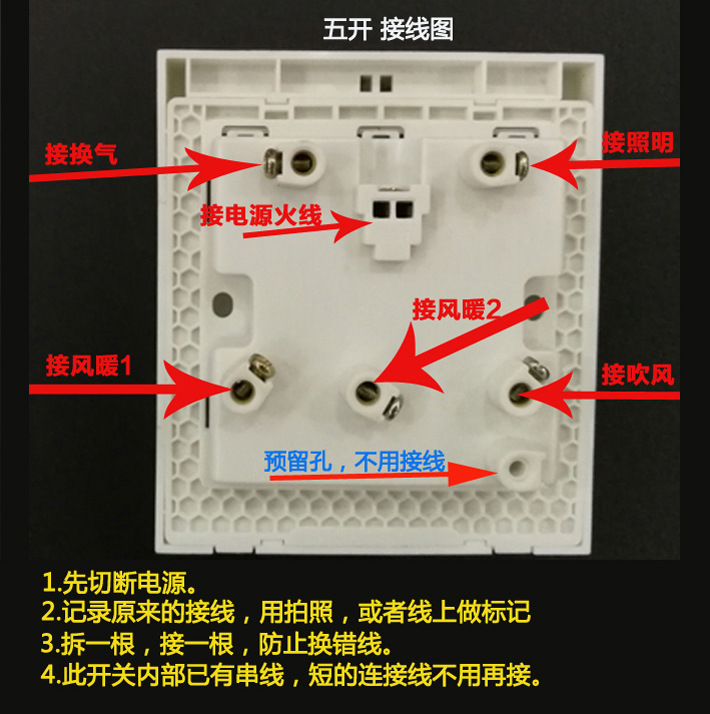 五开 接线图

接换气

接照明

接电源火线

接风暖2

接风暖1

接吹风

预留孔，不用接线

1.先切断电源。
2.记录原来的接线，用拍照，或者线上做标记
3.拆一根，接一根，防止换错线。
4.此开关内部已有串线，短的连接线不用再接。