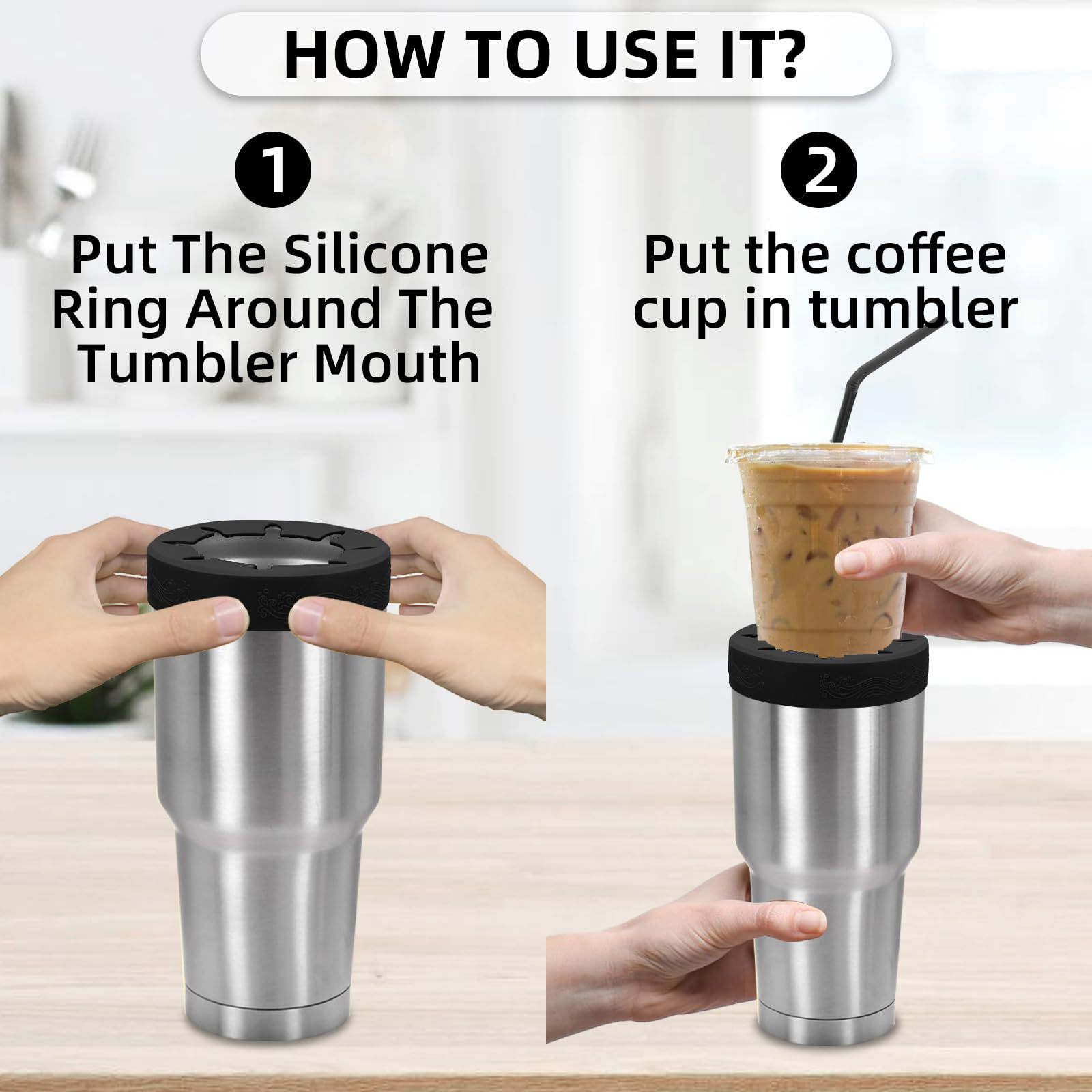 HOW TO USE IT?

1

Put The Silicone Ring Around The Tumbler Mouth

2

Put the coffee cup in tumbler