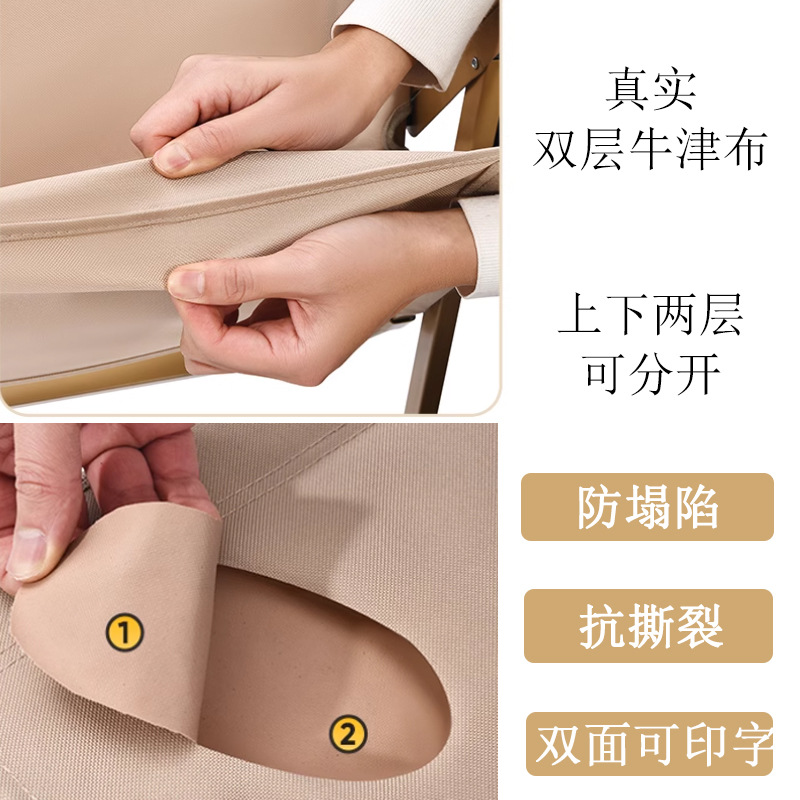 真实
双层牛津布

上下两层
可分开

①

②

防塌陷

抗撕裂

双面可印字