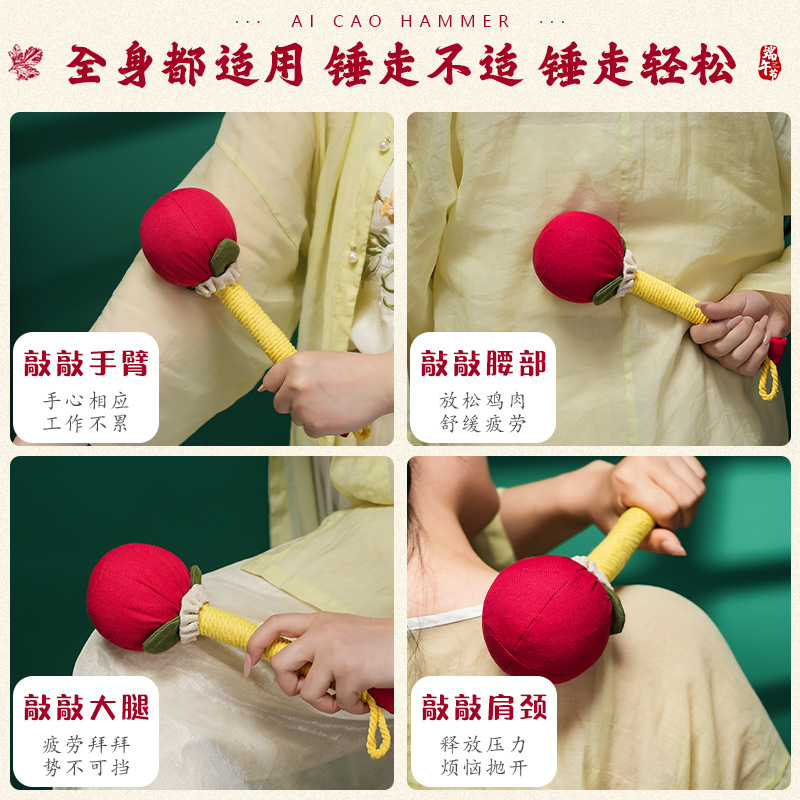 ··· AI CAO HAMMER ···

全身都适用 锤走不适 锤走轻松

端午节

敲敲手臂

手心相应
工作不累

敲敲腰部

放松鸡肉
舒缓疲劳

敲敲大腿

疲劳拜拜
势不可挡

敲敲肩颈

释放压力
烦恼抛开