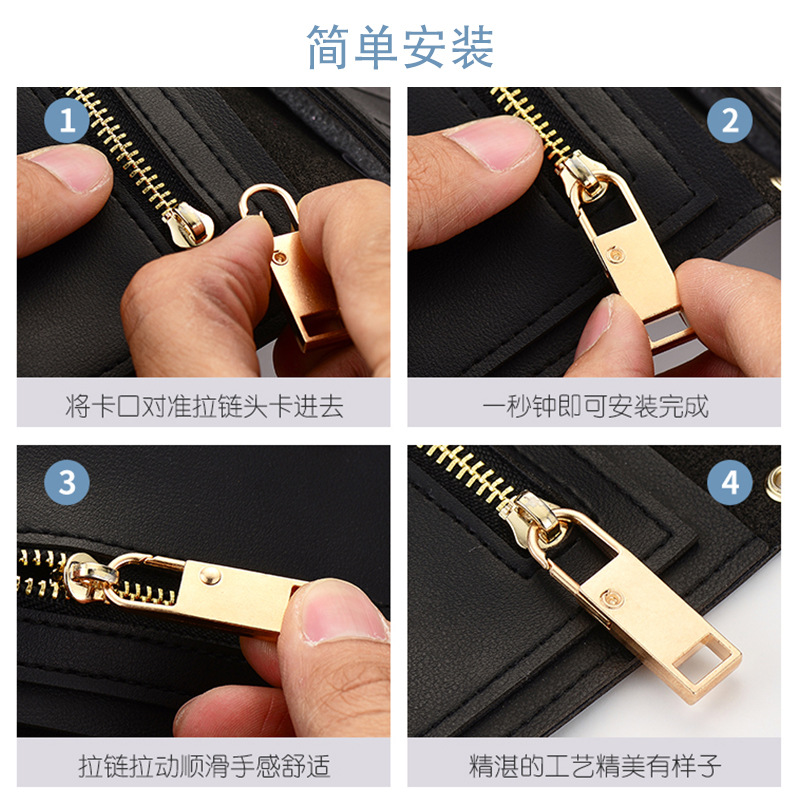 简单安装

1

将卡口对准拉链头卡进去

2

一秒钟即可安装完成

3

拉链拉动顺滑手感舒适

4

精湛的工艺精美有样子