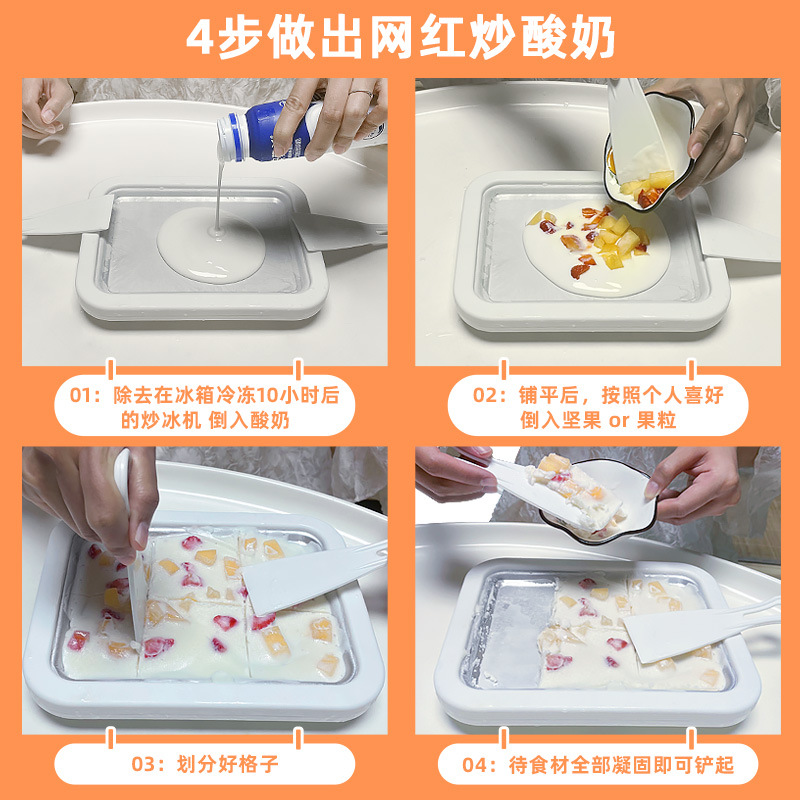 4步做出网红炒酸奶

01：除去在冰箱冷冻10小时后的炒冰机 倒入酸奶

02：铺平后，按照个人喜好倒入坚果 or 果粒

03：划分好格子

04：待食材全部凝固即可铲起