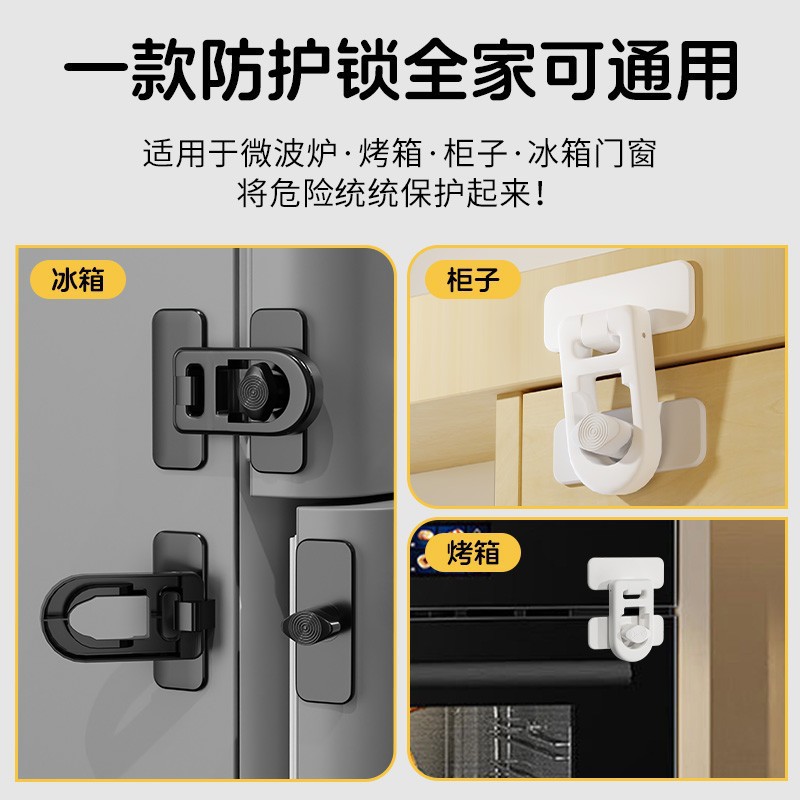 一款防护锁全家可通用

适用于微波炉·烤箱·柜子·冰箱门窗
将危险统统保护起来！

冰箱

柜子

烤箱