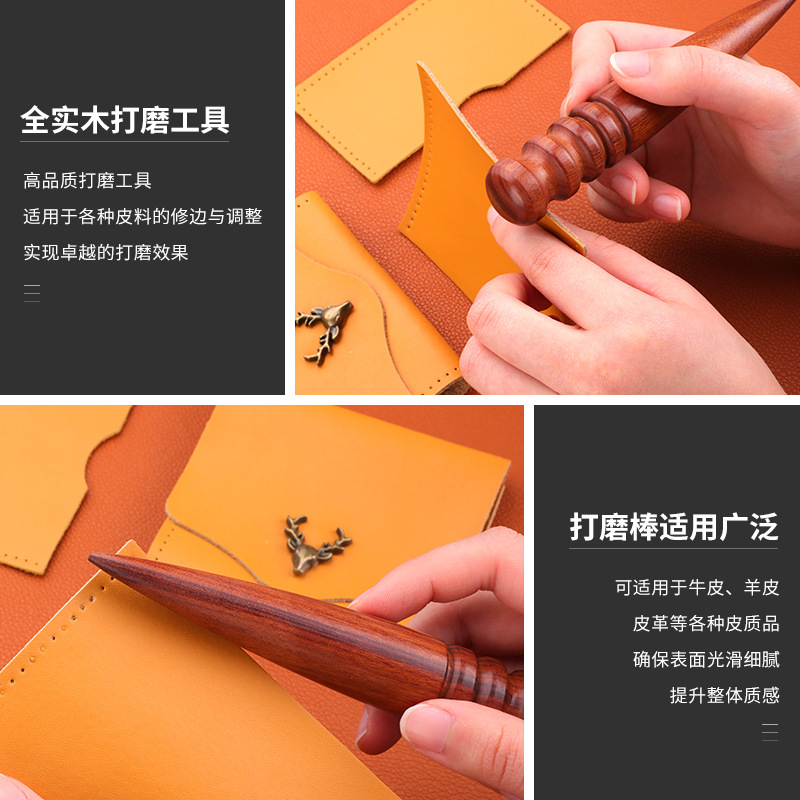 全实木打磨工具

高品质打磨工具
适用于各种皮料的修边与调整
实现卓越的打磨效果

打磨棒适用广泛

可适用于牛皮、羊皮
皮革等各种皮质品
确保表面光滑细腻
提升整体质感