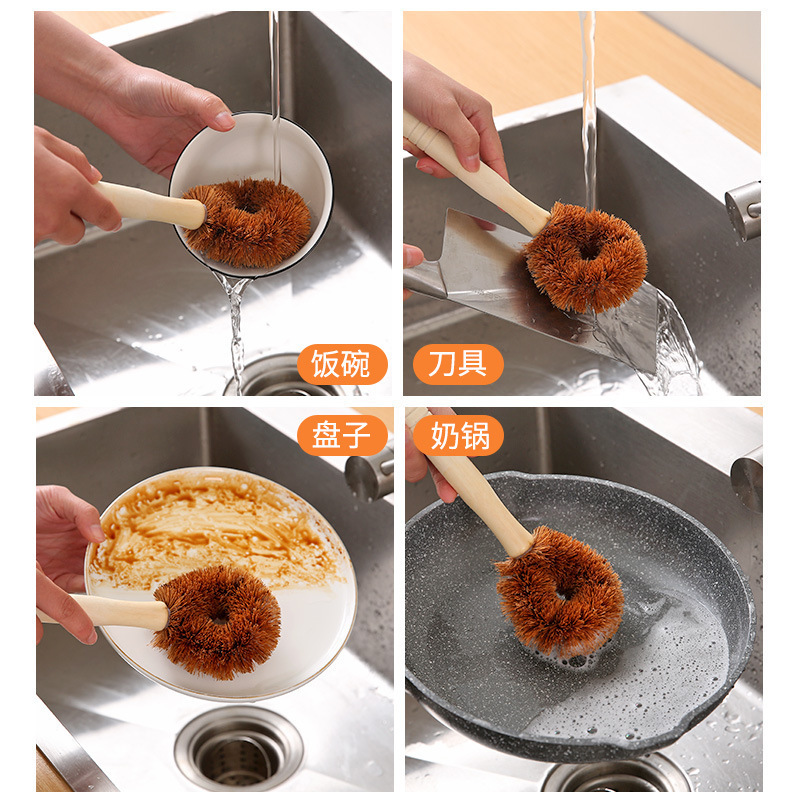 饭碗

刀具

盘子

奶锅