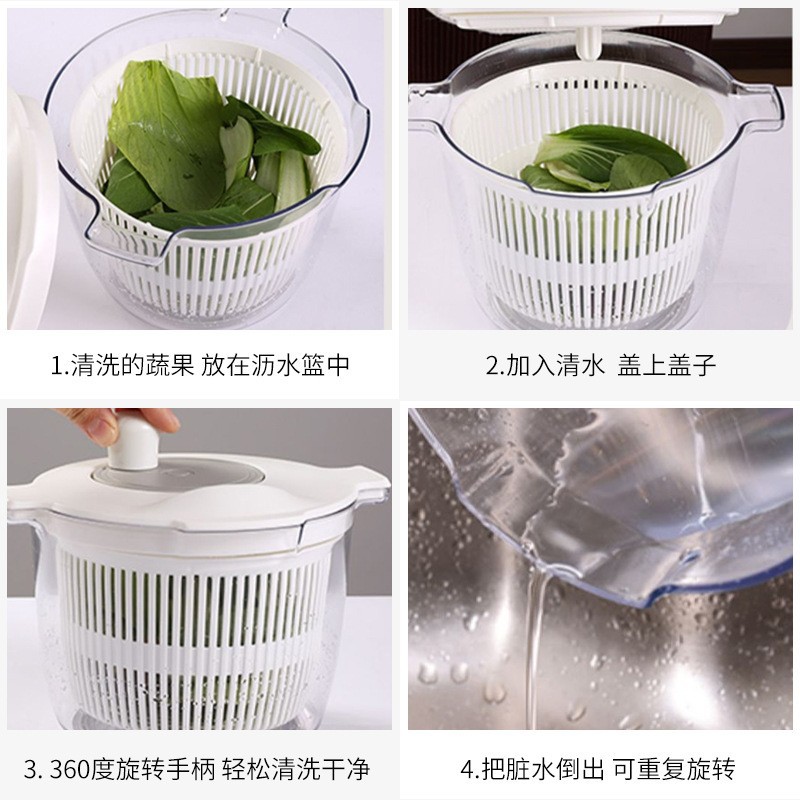 1.清洗的蔬果 放在沥水篮中

2.加入清水 盖上盖子

3. 360度旋转手柄 轻松清洗干净

4.把脏水倒出 可重复旋转