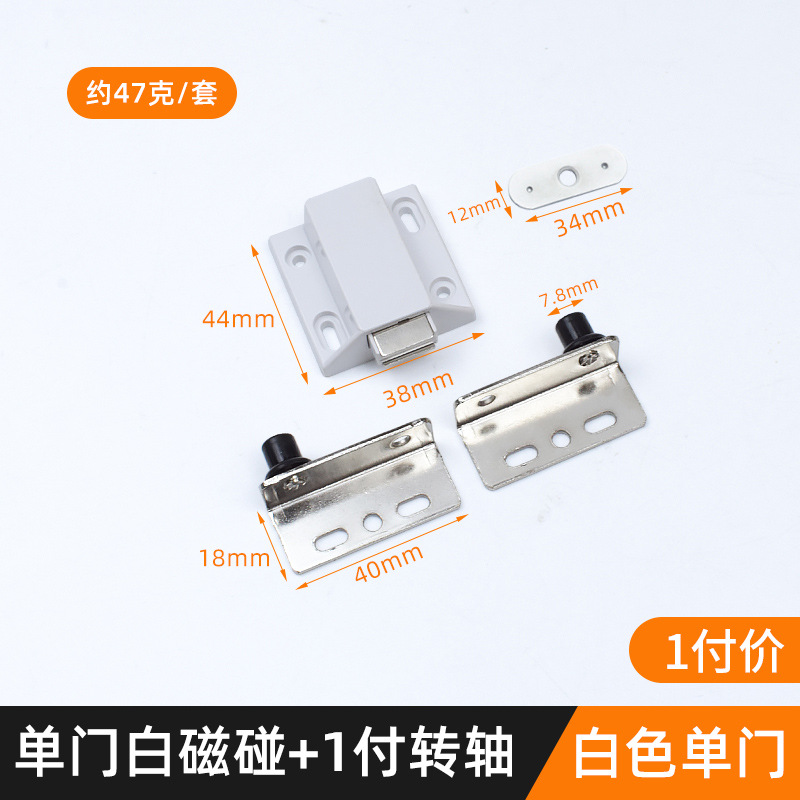 约47克/套

12mm
34mm

44mm
38mm

7.8mm

18mm
40mm

1付价

单门白磁碰+1付转轴

白色单门