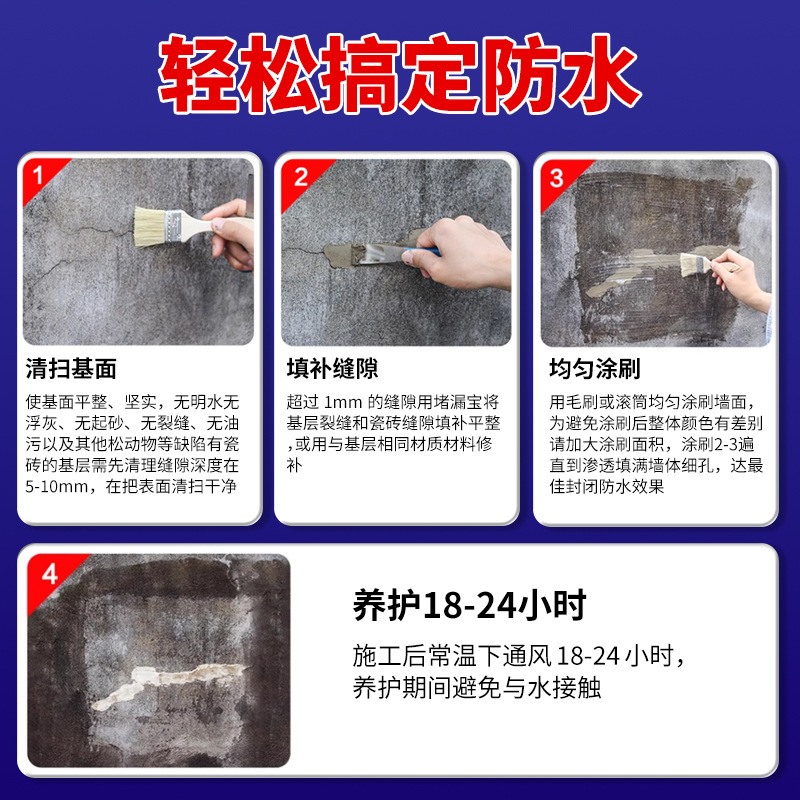 轻松搞定防水

1

清扫基面

使基面平整、坚实，无明水无浮灰、无起砂、无裂缝、无油污以及其他松动物等缺陷有瓷砖的基层需先清理缝隙深度在5-10mm，在把表面清扫干净

2

填补缝隙

超过 1mm 的缝隙用堵漏宝将基层裂缝和瓷砖缝隙填补平整,或用与基层相同材质材料修补

3

均匀涂刷

用毛刷或滚筒均匀涂刷墙面，为避免涂刷后整体颜色有差别请加大涂刷面积，涂刷2-3遍直到渗透填满墙体细孔，达最佳封闭防水效果

4

养护18-24小时

施工后常温下通风 18-24 小时，养护期间避免与水接触