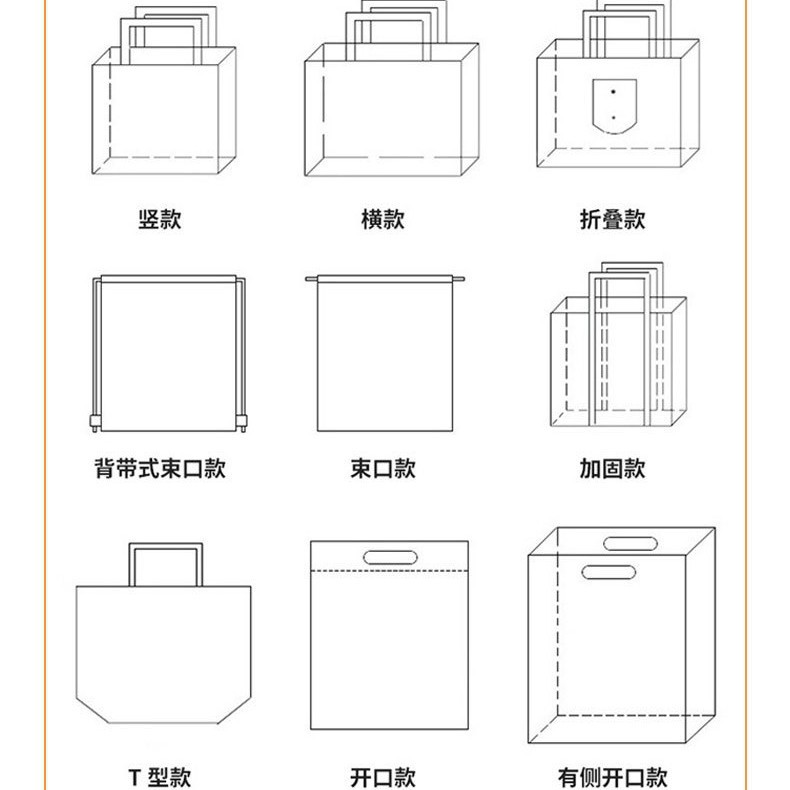 竖款

横款

折叠款

背带式束口款

束口款

加固款

T 型款

开口款

有侧开口款