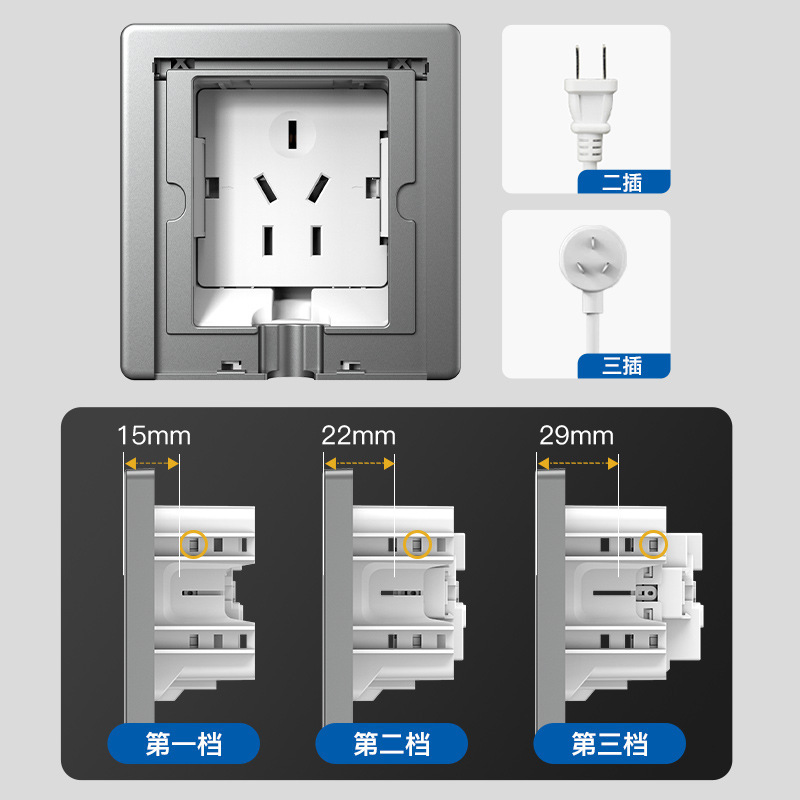 二插

三插

15mm

22mm

29mm

第一档

第二档

第三档