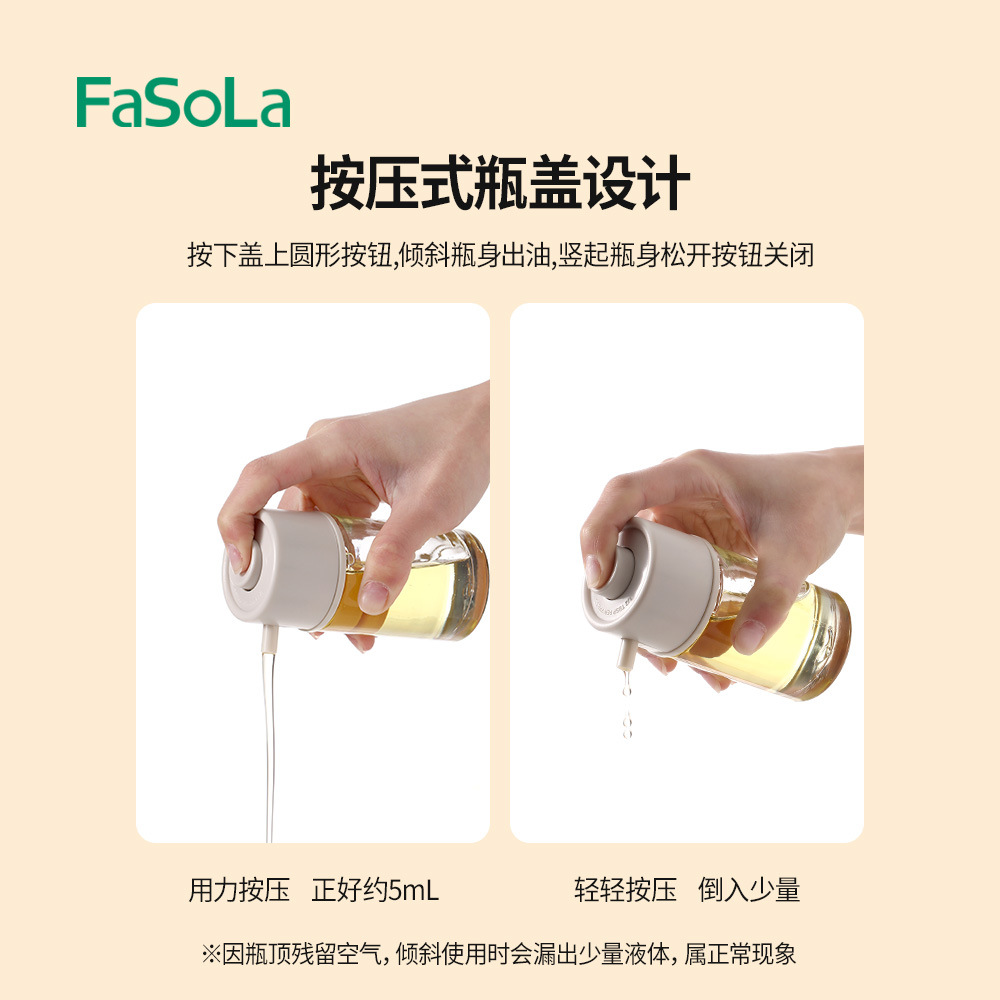 FaSoLa

按压式瓶盖设计

按下盖上圆形按钮,倾斜瓶身出油,竖起瓶身松开按钮关闭

用力按压 正好约5mL

轻轻按压 倒入少量

※因瓶顶残留空气, 倾斜使用时会漏出少量液体, 属正常现象