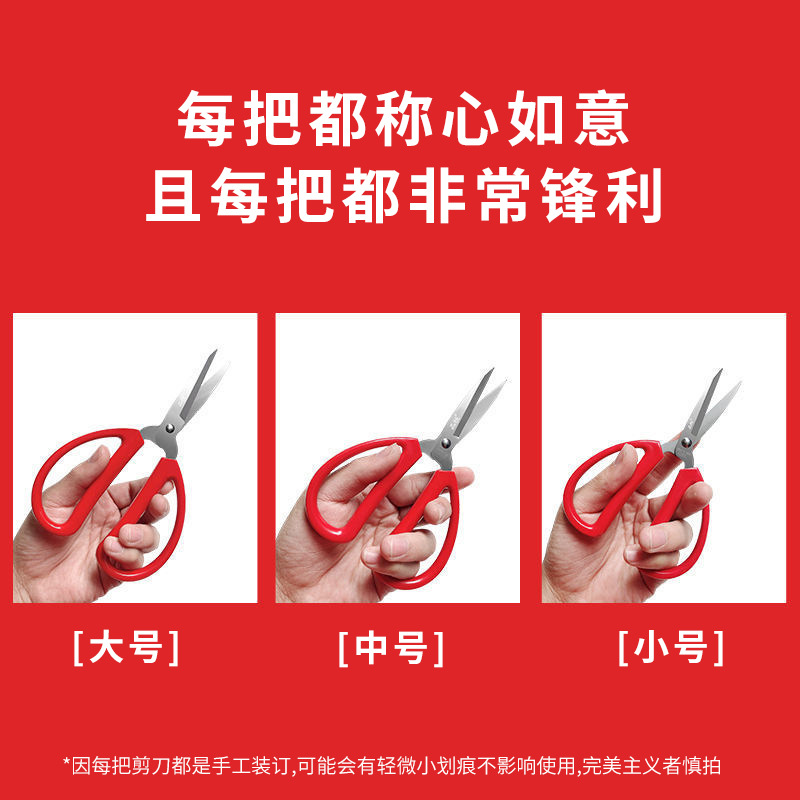 每把都称心如意
且每把都非常锋利

[大号]

[中号]

[小号]

*因每把剪刀都是手工装订,可能会有轻微小划痕不影响使用,完美主义者慎拍