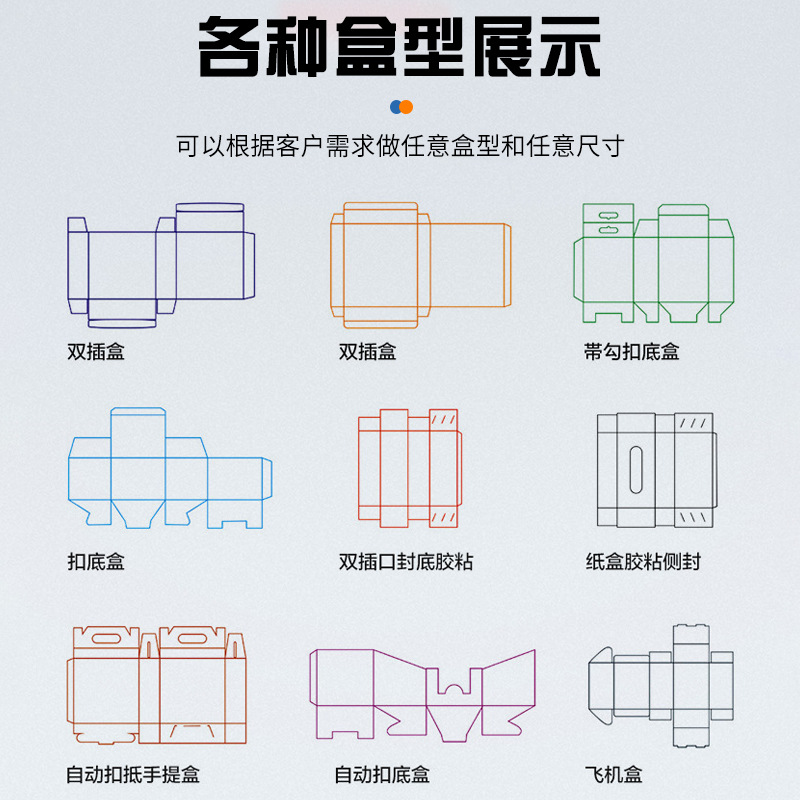 各种盒型展示

可以根据客户需求做任意盒型和任意尺寸

双插盒

双插盒

带勾扣底盒

扣底盒

双插口封底胶粘

纸盒胶粘侧封

自动扣抵手提盒

自动扣底盒

飞机盒