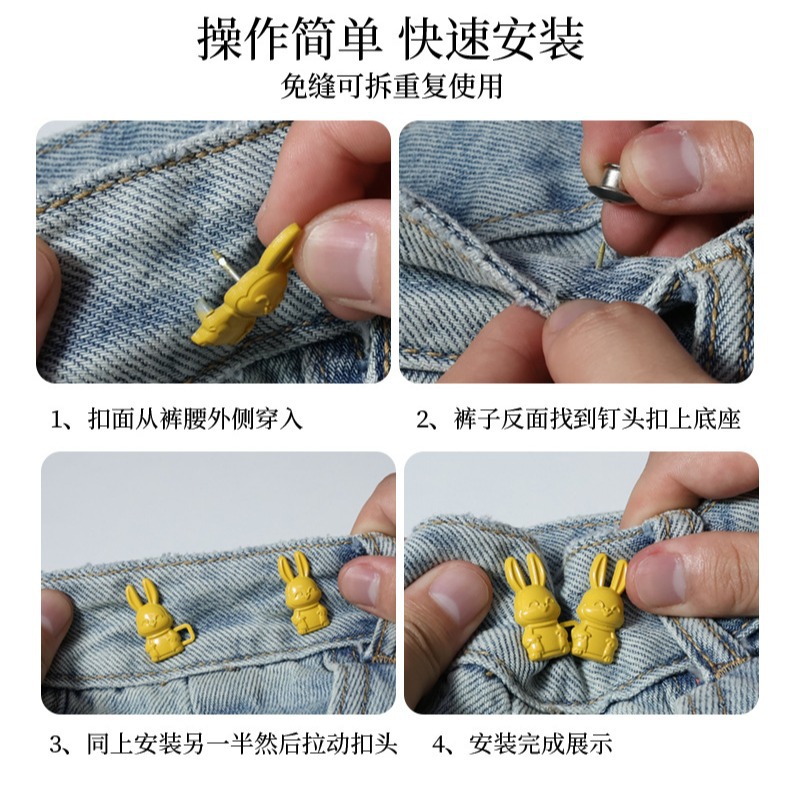 操作简单 快速安装
免缝可拆重复使用

1、扣面从裤腰外侧穿入

2、裤子反面找到钉头扣上底座

3、同上安装另一半然后拉动扣头

4、安装完成展示