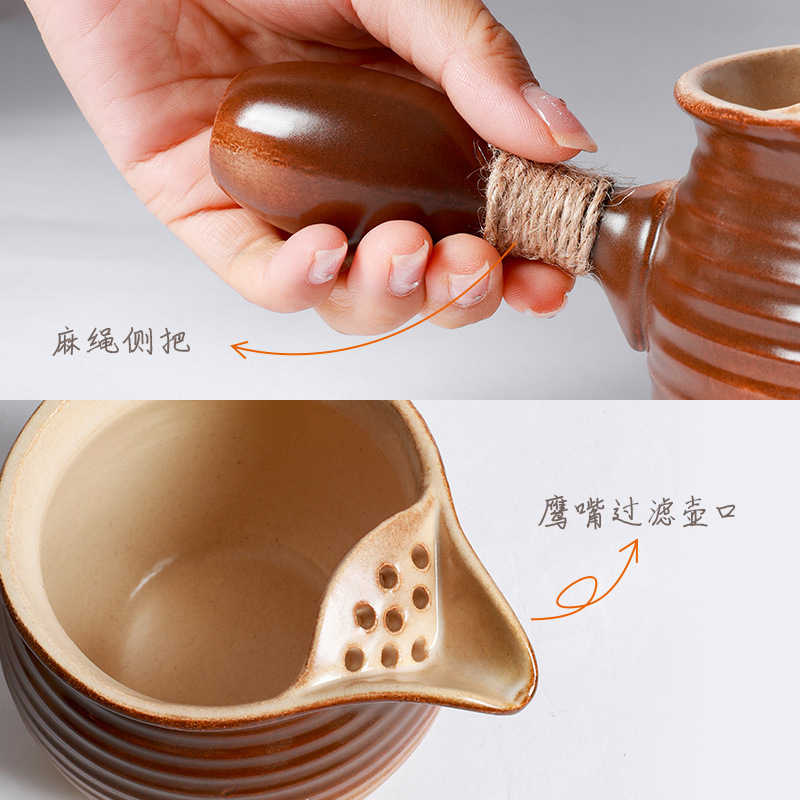 麻绳侧把

鹰嘴过滤壶口