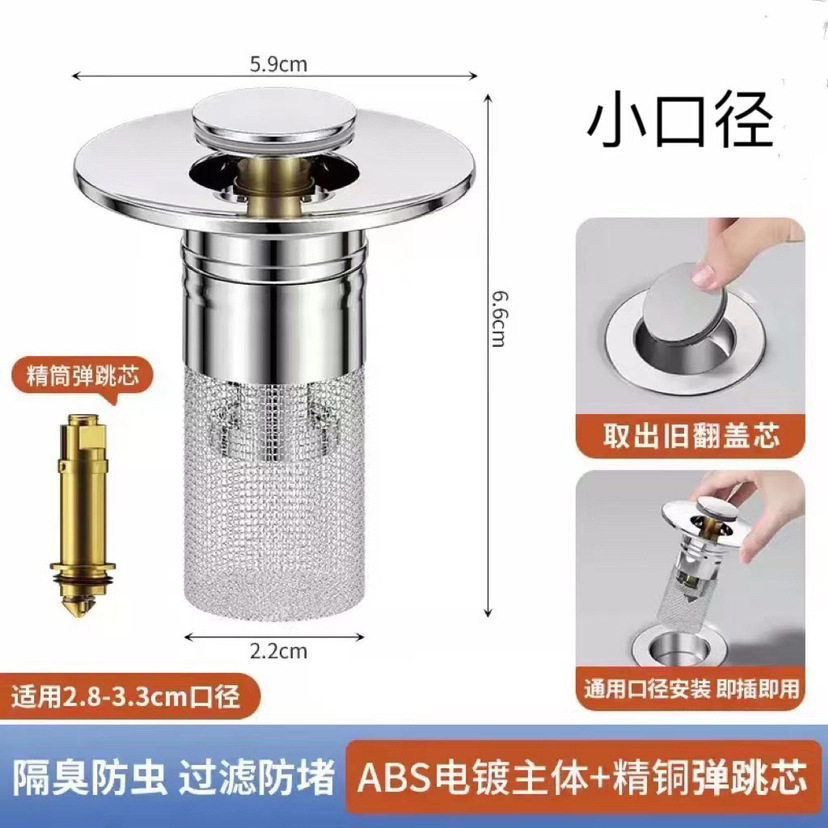 5.9cm

小口径

6.6cm

精筒弹跳芯

取出旧翻盖芯

2.2cm

适用2.8-3.3cm口径

通用口径安装 即插即用

隔臭防虫 过滤防堵

ABS电镀主体+精铜弹跳芯