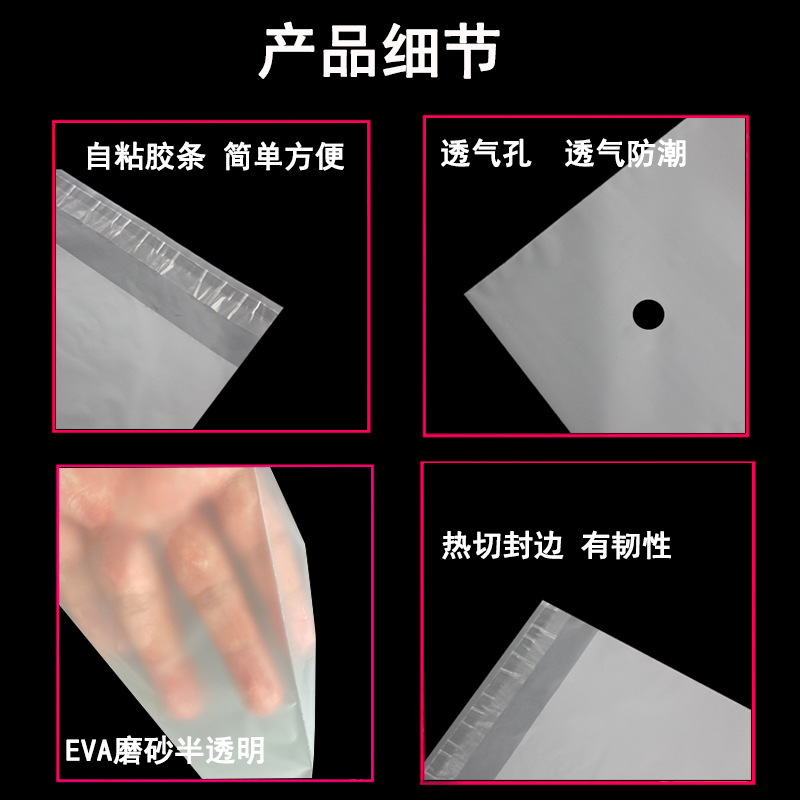 产品细节

自粘胶条 简单方便

透气孔 透气防潮

EVA磨砂半透明

热切封边 有韧性