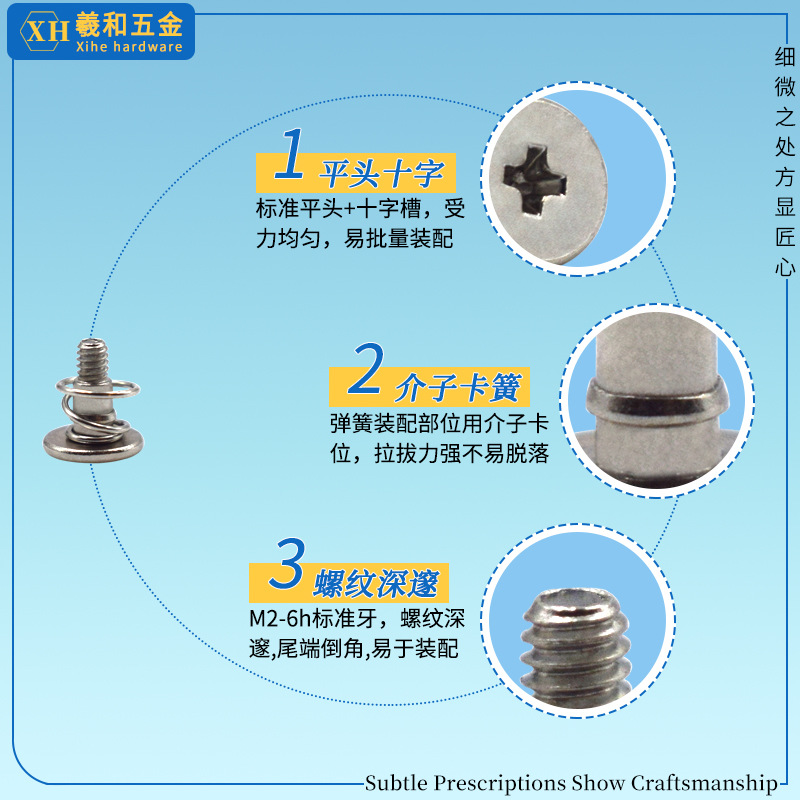 XH 羲和五金
Xihe hardware

细微之处方显匠心

1 平头十字
标准平头+十字槽，受力均匀，易批量装配

2 介子卡簧
弹簧装配部位用介子卡位，拉拔力强不易脱落

3 螺纹深邃
M2-6h标准牙，螺纹深邃,尾端倒角,易于装配

Subtle Prescriptions Show Craftsmanship