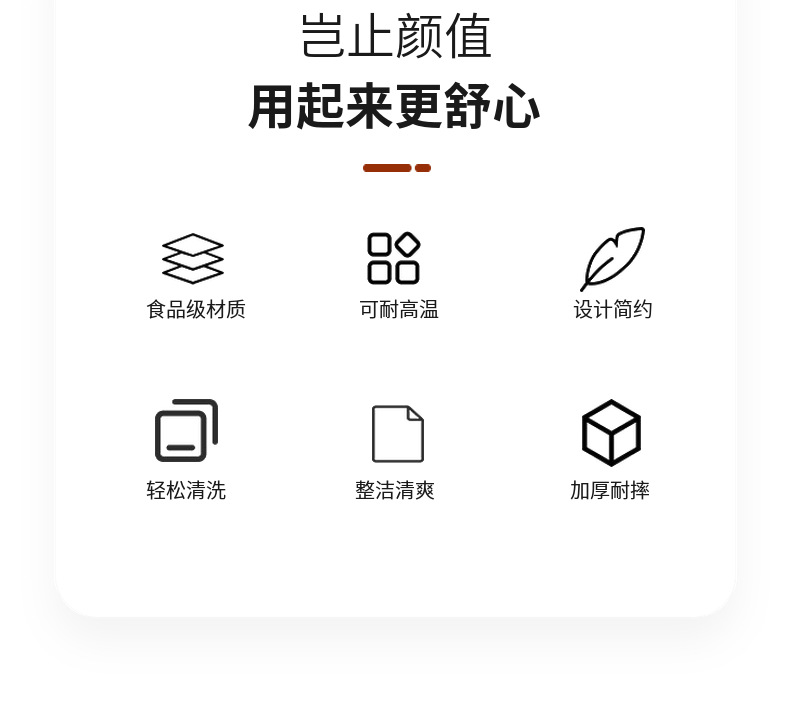 岂止颜值
用起来更舒心

食品级材质

可耐高温

设计简约

轻松清洗

整洁清爽

加厚耐摔